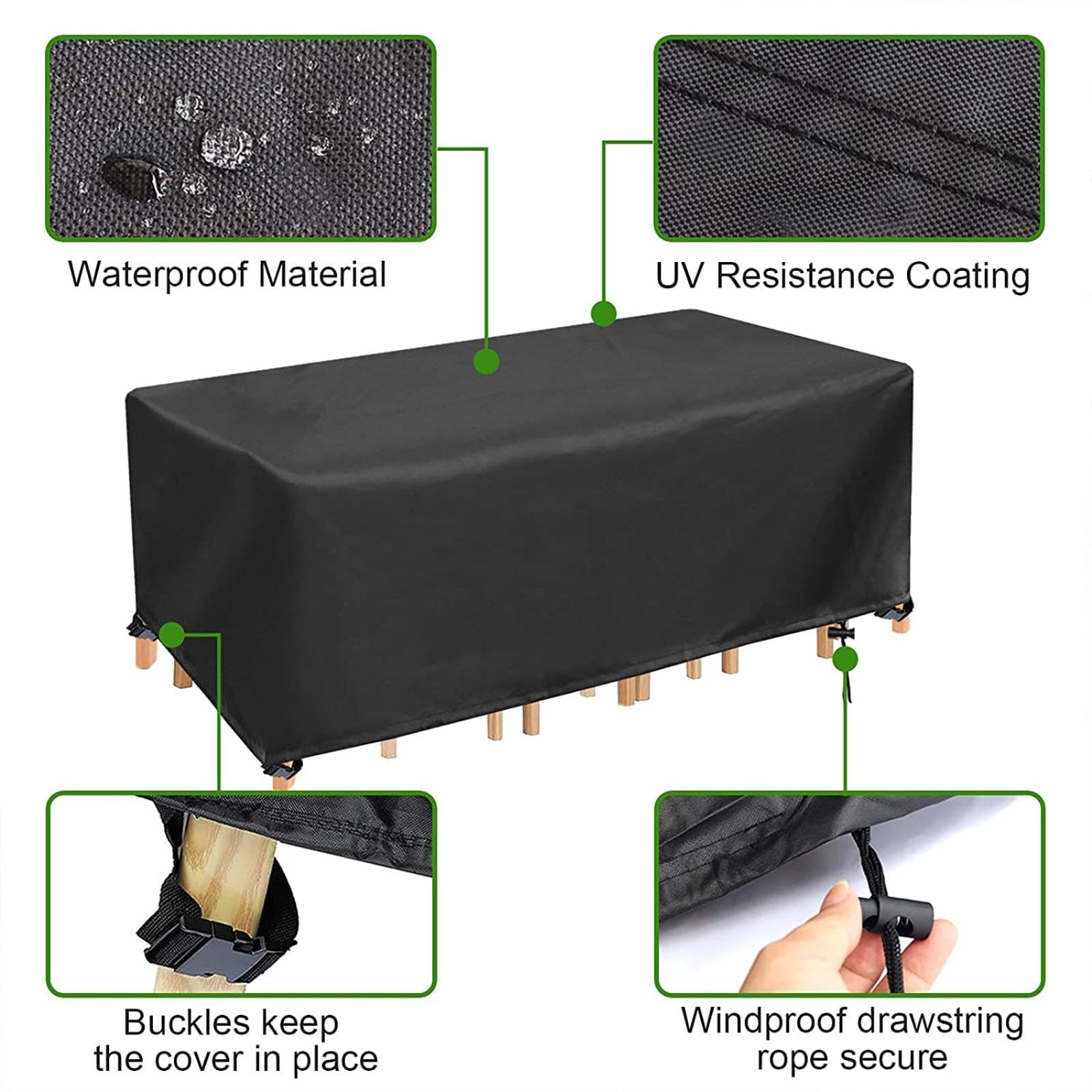 Waterproof Material

UV Resistance Coating

Buckles keep the cover in place

Windproof drawstring rope secure