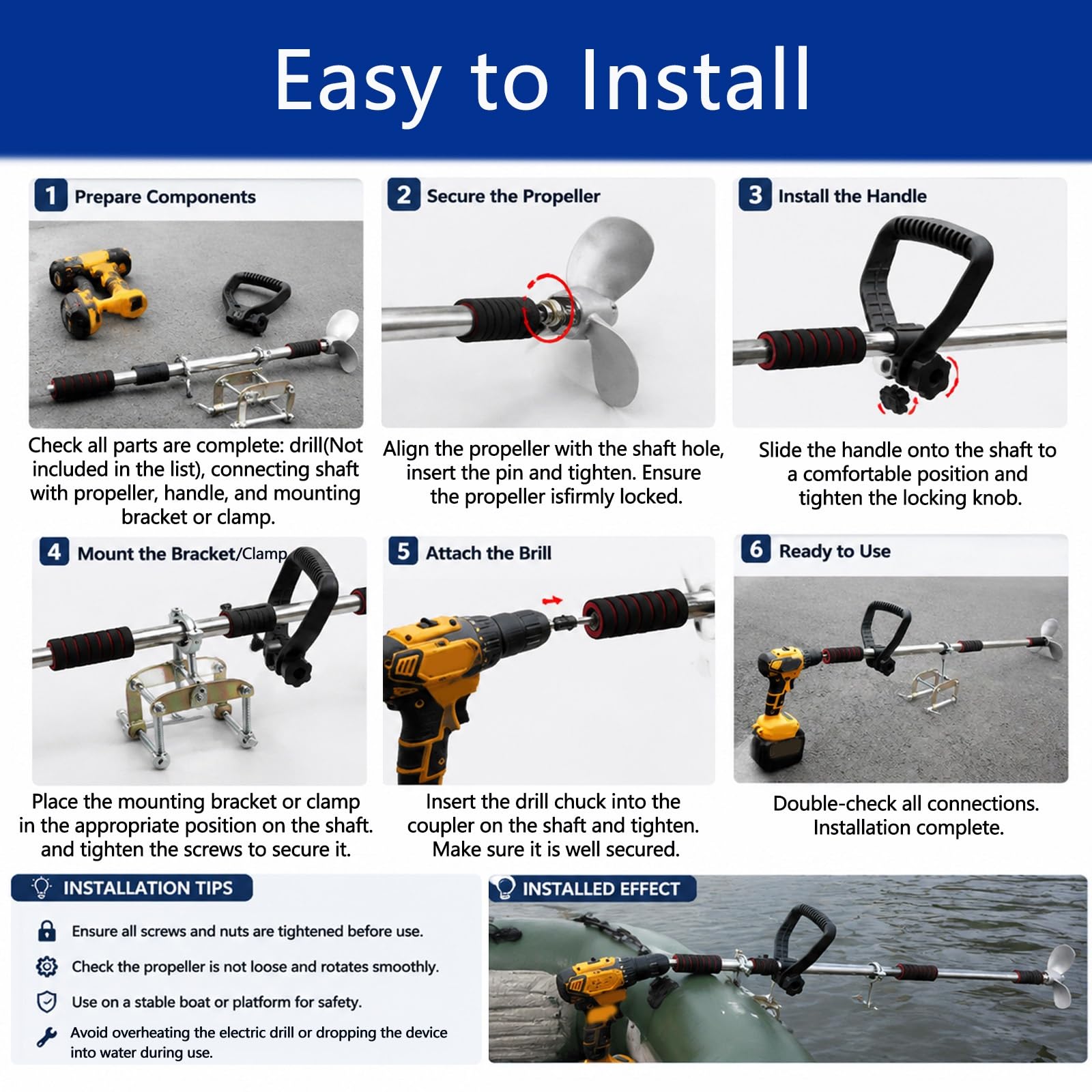 Easy to Install

1 Prepare Components

Check all parts are complete: drill(Not included in the list), connecting shaft with propeller, handle, and mounting bracket or clamp.

2 Secure the Propeller

Align the propeller with the shaft hole, insert the pin and tighten. Ensure the propeller isfirmly locked.

3 Install the Handle

Slide the handle onto the shaft to a comfortable position and tighten the locking knob.

4 Mount the Bracket/Clamp

Place the mounting bracket or clamp in the appropriate position on the shaft. and tighten the screws to secure it.

5 Attach the Brill

Insert the drill chuck into the coupler on the shaft and tighten. Make sure it is well secured.

6 Ready to Use

Double-check all connections. Installation complete.

INSTALLATION TIPS

Ensure all screws and nuts are tightened before use.

Check the propeller is not loose and rotates smoothly.

Use on a stable boat or platform for safety.

Avoid overheating the electric drill or dropping the device into water during use.

INSTALLED EFFECT