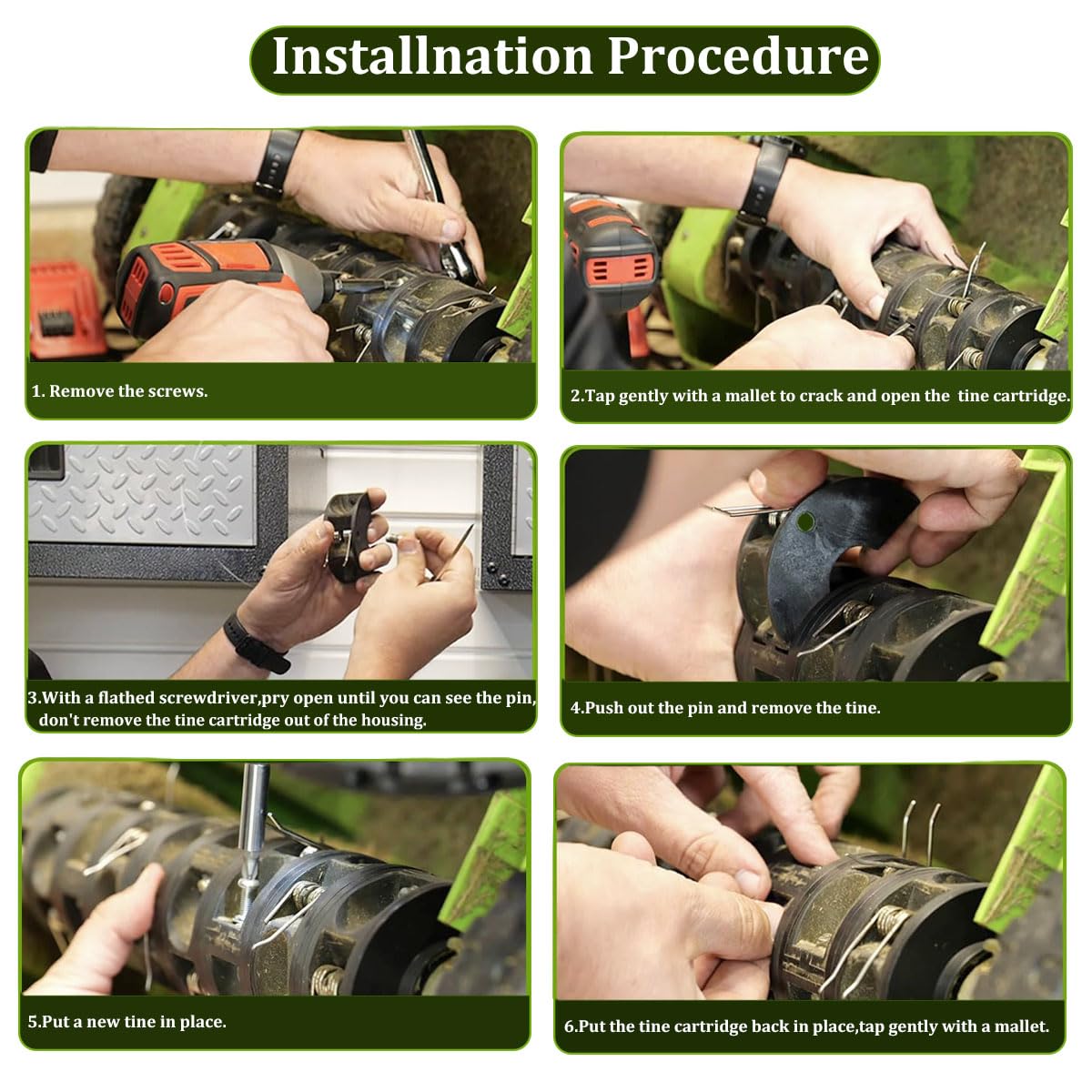 Installnation Procedure

1. Remove the screws.

2.Tap gently with a mallet to crack and open the tine cartridge.

3.With a flathed screwdriver,pry open until you can see the pin, don't remove the tine cartridge out of the housing.

4.Push out the pin and remove the tine.

5.Put a new tine in place.

6.Put the tine cartridge back in place,tap gently with a mallet.