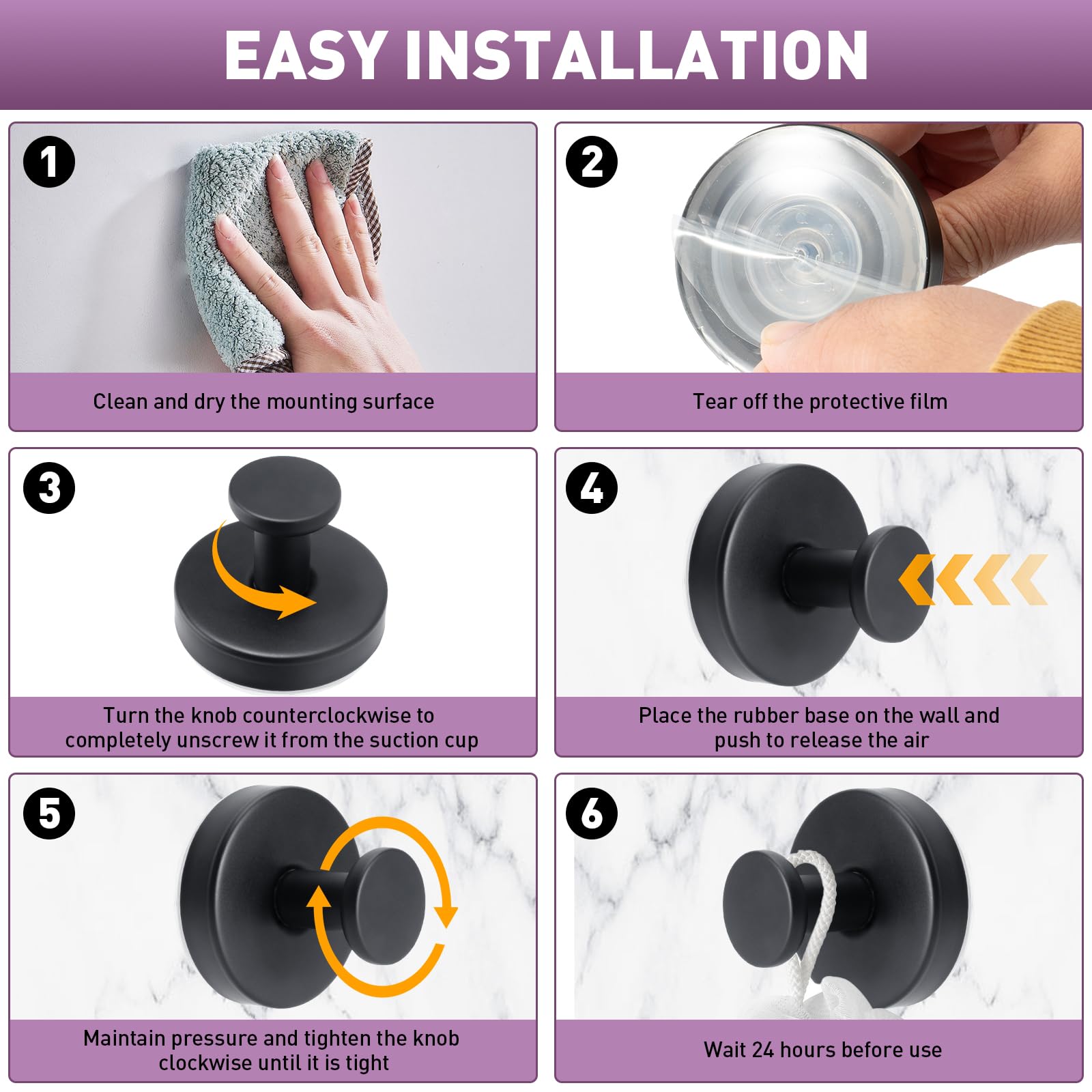 EASY INSTALLATION

1

Clean and dry the mounting surface

2

Tear off the protective film

3

Turn the knob counterclockwise to completely unscrew it from the suction cup

4

Place the rubber base on the wall and push to release the air

5

Maintain pressure and tighten the knob clockwise until it is tight

6

Wait 24 hours before use