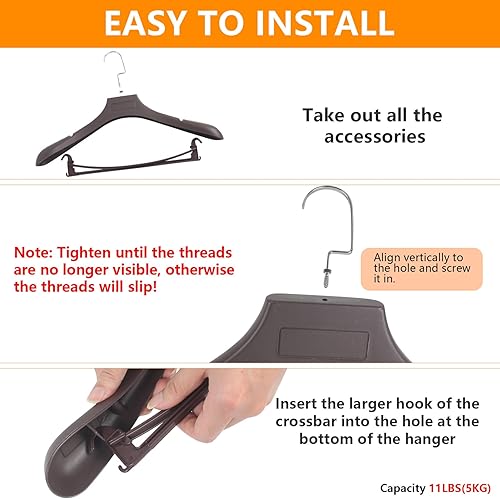 EASY TO INSTALL

Take out all the accessories

Note: Tighten until the threads are no longer visible, otherwise the threads will slip!

Align vertically to the hole and screw it in.

Insert the larger hook of the crossbar into the hole at the bottom of the hanger

Capacity 11LBS(5KG)