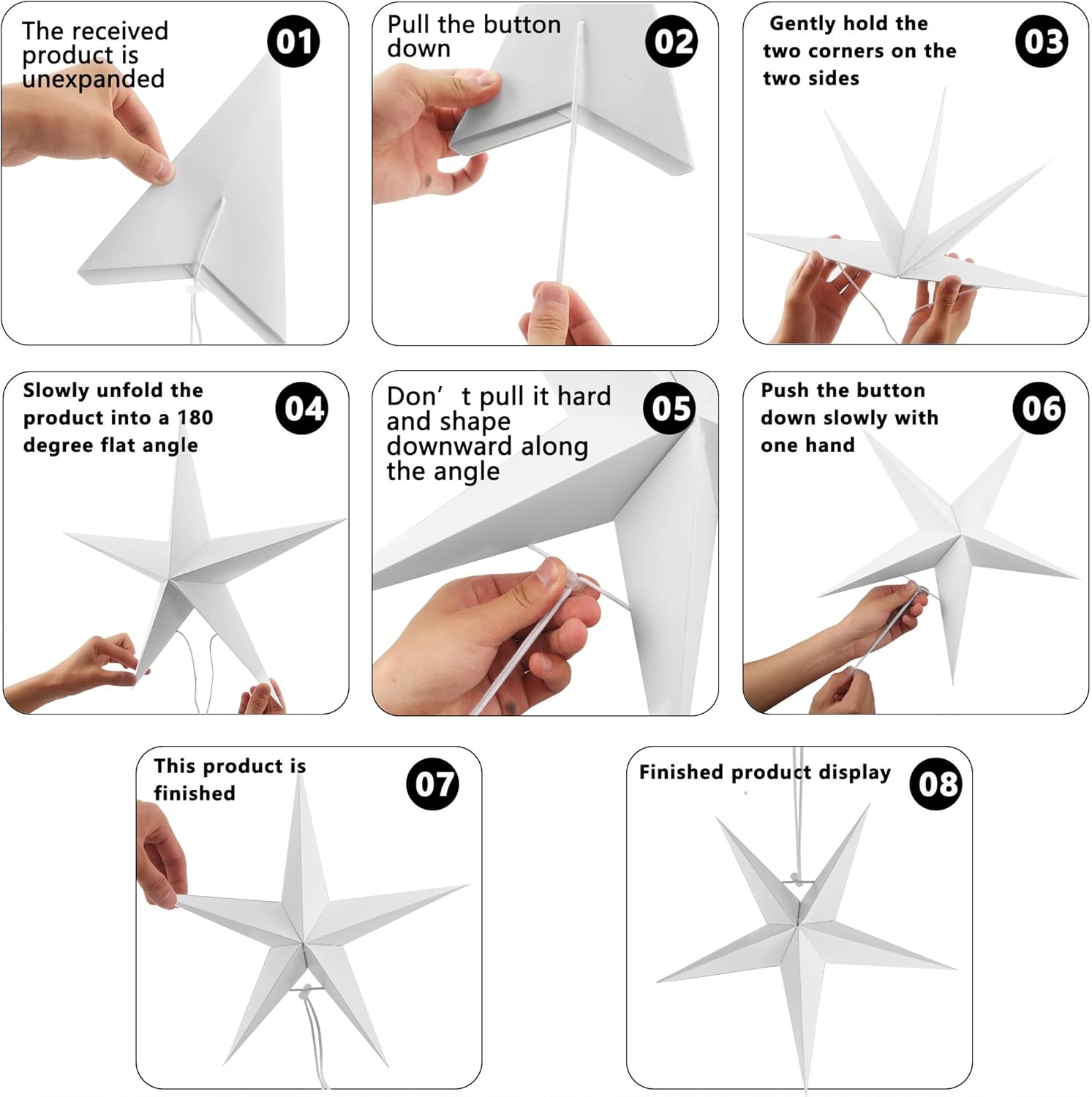 The received product is unexpanded

01

Pull the button down

02

Gently hold the two corners on the two sides

03

Slowly unfold the product into a 180 degree flat angle

04

Don’ t pull it hard and shape downward along the angle

05

Push the button down slowly with one hand

06

This product is finished

07

Finished product display

08