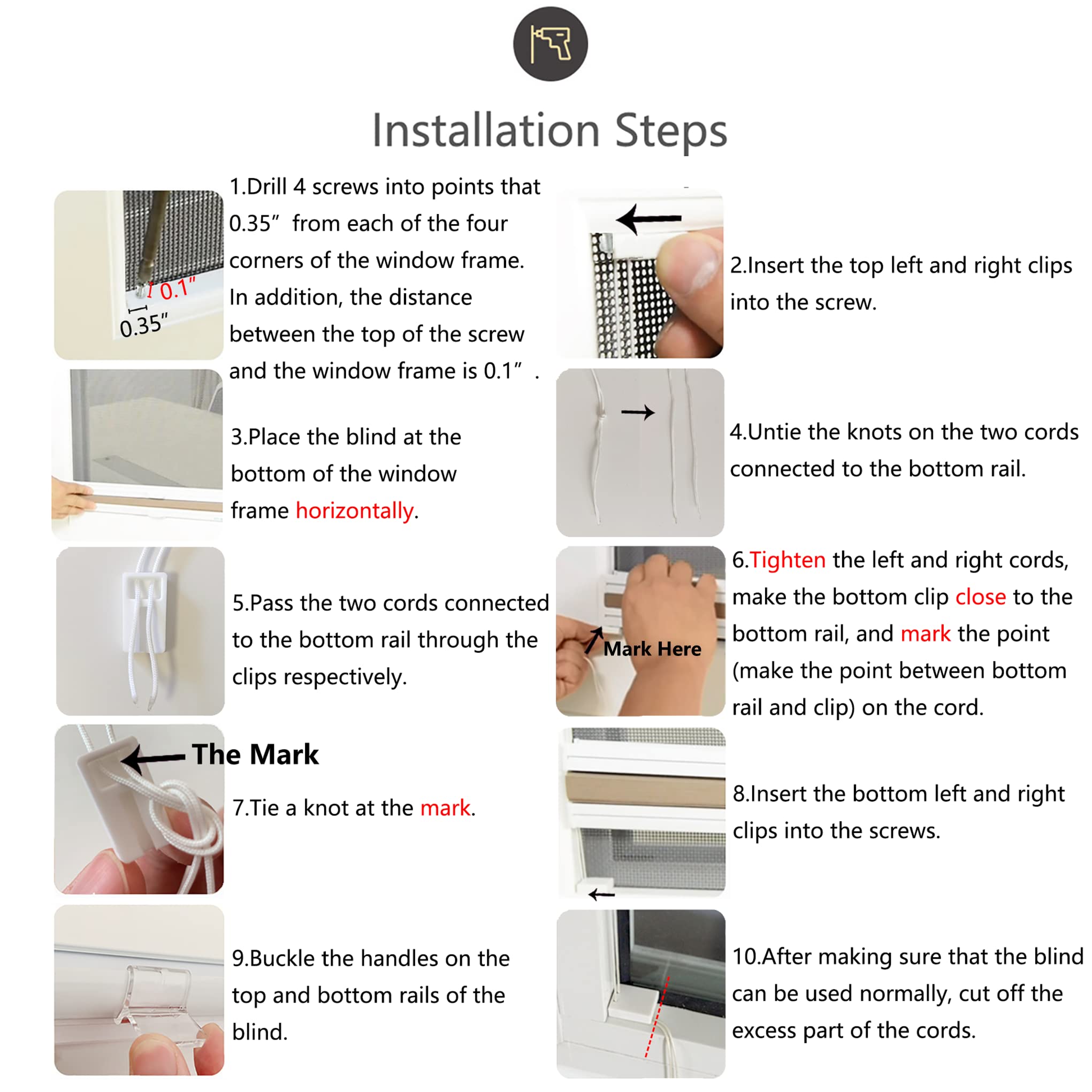 Installation Steps

0.1″
0.35″

1.Drill 4 screws into points that 0.35″ from each of the four corners of the window frame. In addition, the distance between the top of the screw and the window frame is 0.1″ .

2.Insert the top left and right clips into the screw.

3.Place the blind at the bottom of the window frame horizontally.

4.Untie the knots on the two cords connected to the bottom rail.

5.Pass the two cords connected to the bottom rail through the clips respectively.

Mark Here

6.Tighten the left and right cords, make the bottom clip close to the bottom rail, and mark the point (make the point between bottom rail and clip) on the cord.

The Mark

7.Tie a knot at the mark.

8.Insert the bottom left and right clips into the screws.

9.Buckle the handles on the top and bottom rails of the blind.

10.After making sure that the blind can be used normally, cut off the excess part of the cords.