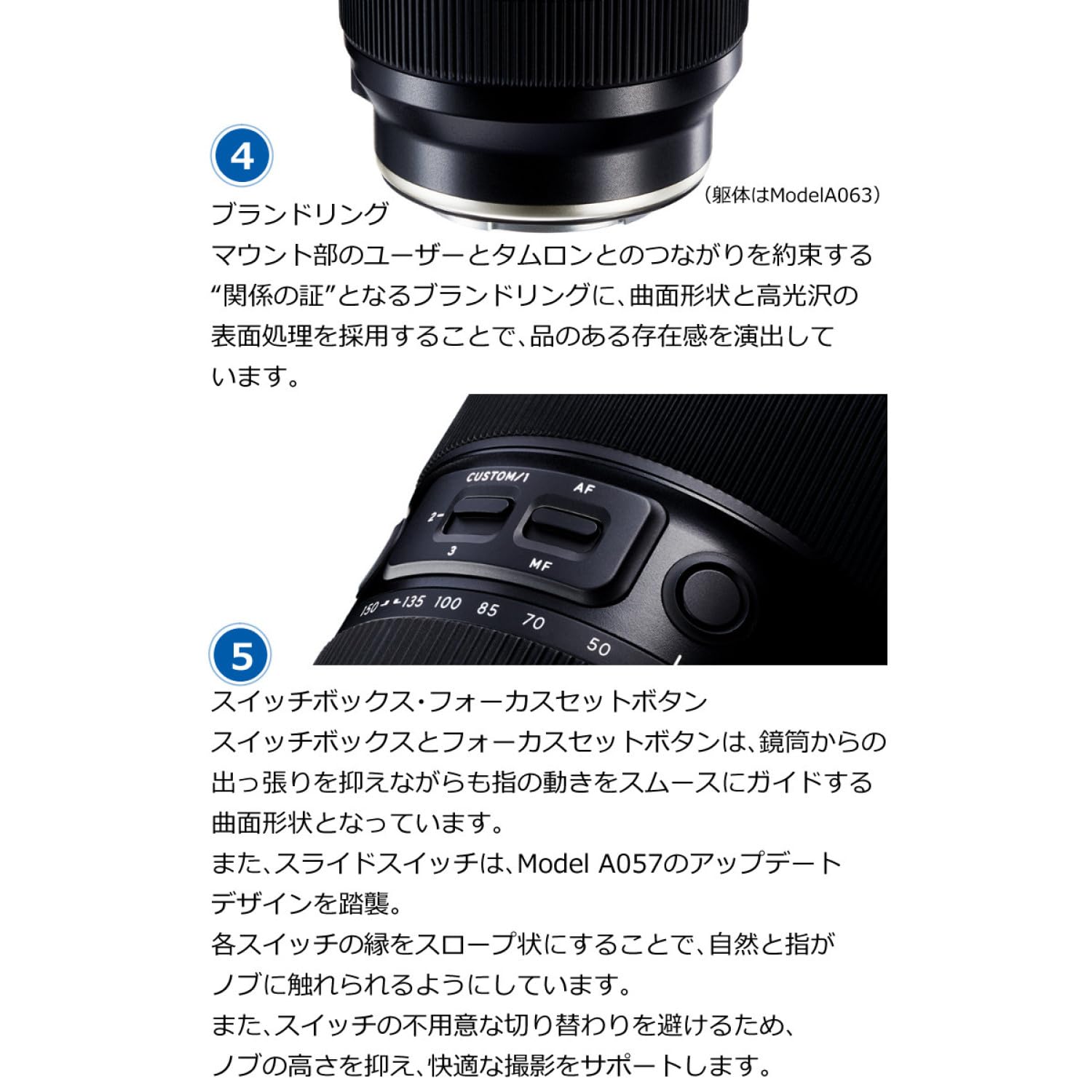 4

（躯体はModelA063）

ブランドリング
マウント部のユーザーとタムロンとのつながりを約束する“関係の証”となるブランドリングに、曲面形状と高光沢の表面処理を採用することで、品のある存在感を演出しています。

CUSTOM/1
2
3
AF
MF
150 135 100 85 70 50

5

スイッチボックス・フォーカスセットボタン
スイッチボックスとフォーカスセットボタンは、鏡筒からの出っ張りを抑えながらも指の動きをスムースにガイドする曲面形状となっています。
また、スライドスイッチは、Model A057のアップデートデザインを踏襲。
各スイッチの縁をスロープ状にすることで、自然と指がノブに触れられるようにしています。
また、スイッチの不用意な切り替わりを避けるため、ノブの高さを抑え、快適な撮影をサポートします。