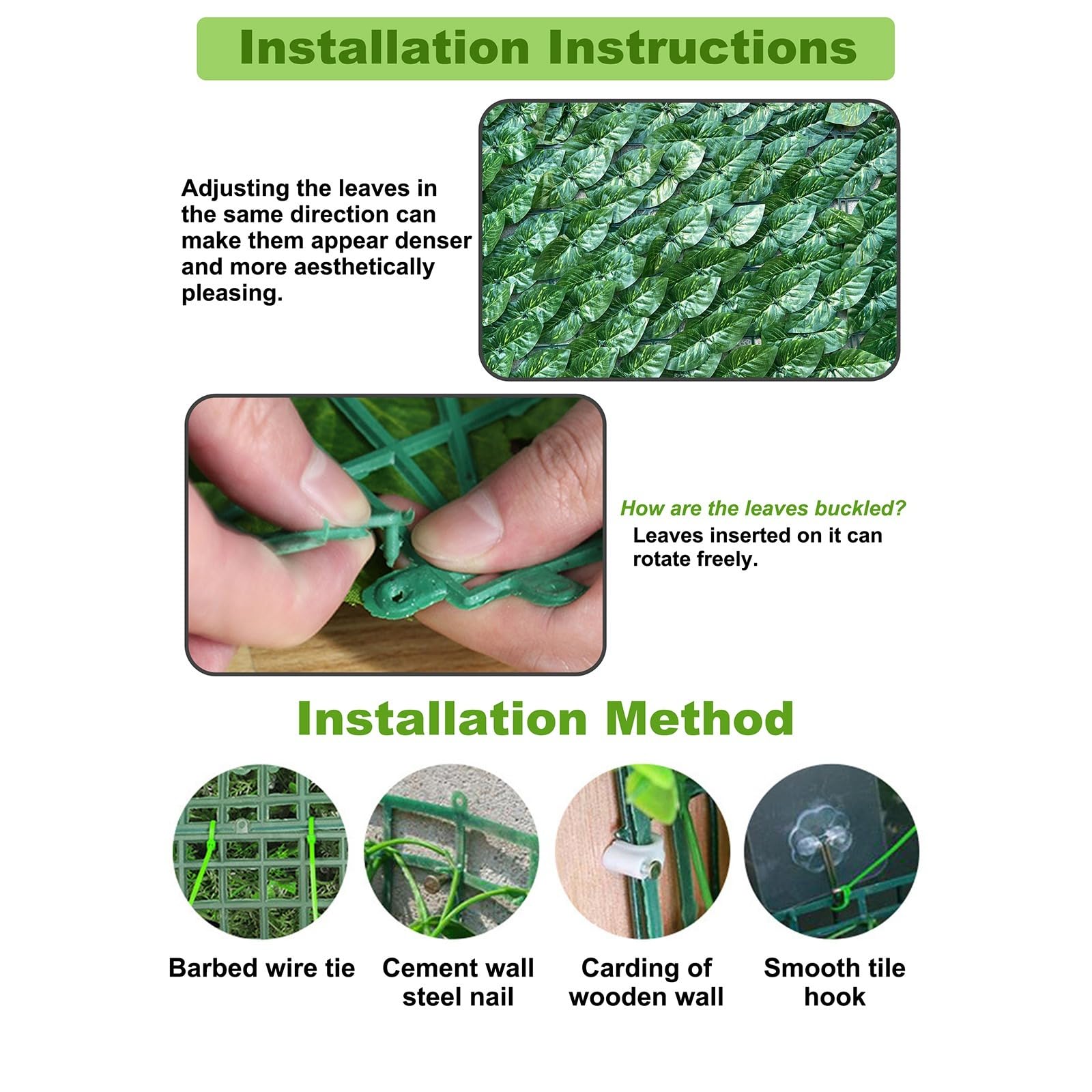 Installation Instructions

Adjusting the leaves in the same direction can make them appear denser and more aesthetically pleasing.

How are the leaves buckled?
Leaves inserted on it can rotate freely.

Installation Method

Barbed wire tie

Cement wall steel nail

Carding of wooden wall

Smooth tile hook