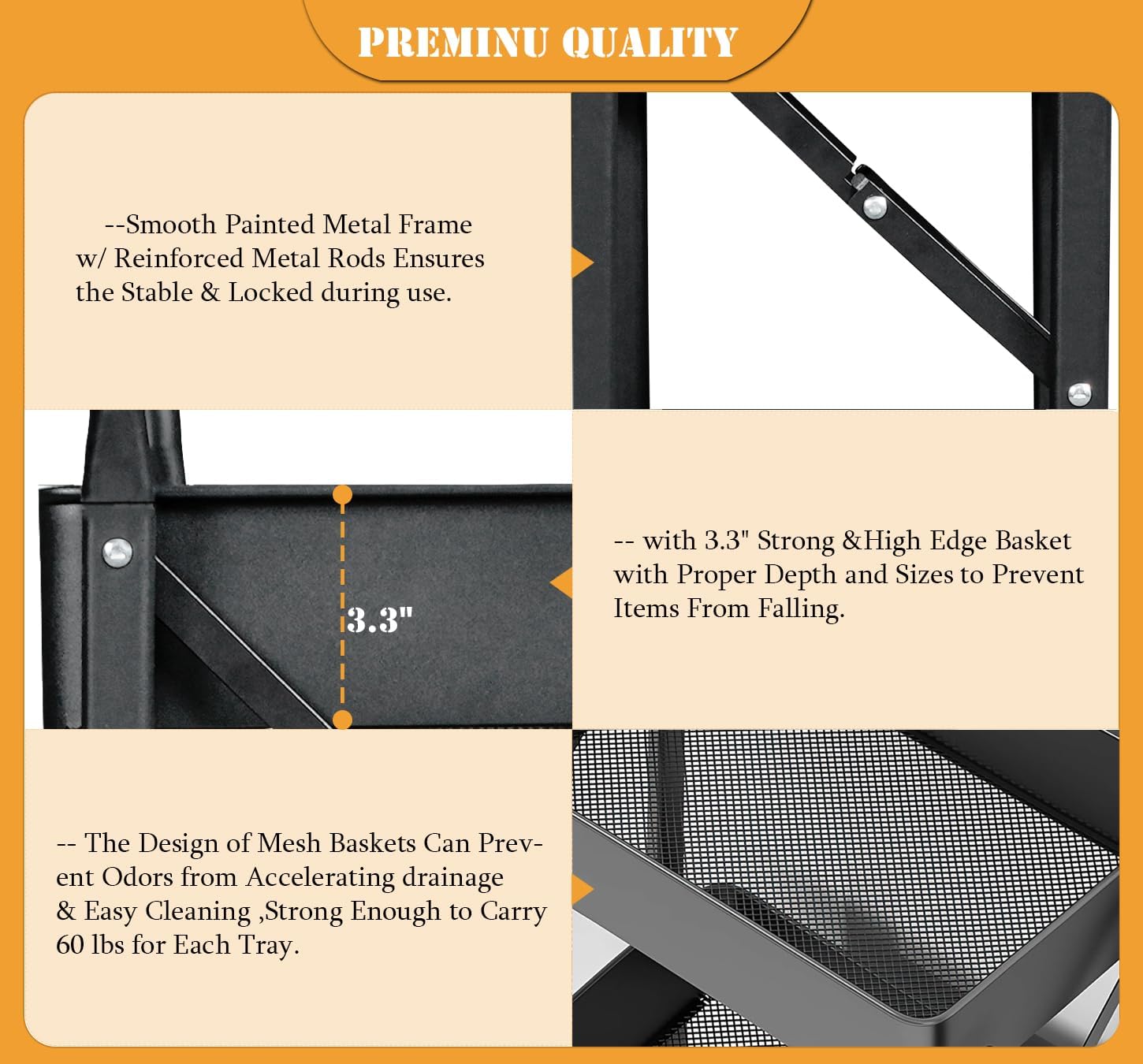 PREMINU QUALITY

--Smooth Painted Metal Frame w/ Reinforced Metal Rods Ensures the Stable & Locked during use.

3.3"

-- with 3.3" Strong &High Edge Basket with Proper Depth and Sizes to Prevent Items From Falling.

-- The Design of Mesh Baskets Can Prevent Odors from Accelerating drainage & Easy Cleaning ,Strong Enough to Carry 60 lbs for Each Tray.