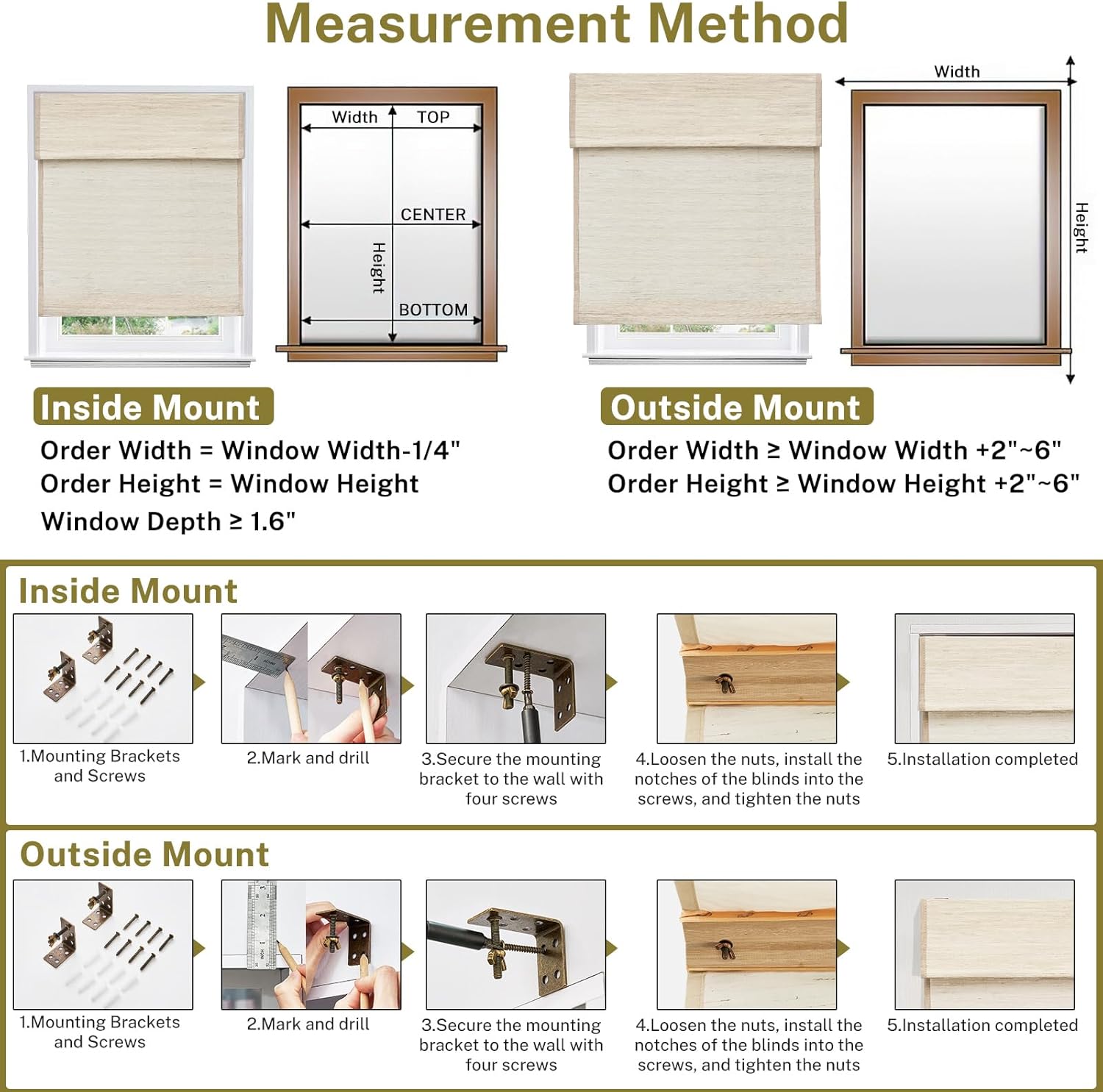 Measurement Method

Width TOP

CENTER

Height

BOTTOM

Width

Height

Inside Mount

Order Width = Window Width-1/4"
Order Height = Window Height
Window Depth ≥ 1.6"

Outside Mount

Order Width ≥ Window Width +2"~6"
Order Height ≥ Window Height +2"~6"

Inside Mount

1.Mounting Brackets and Screws

2.Mark and drill

3.Secure the mounting bracket to the wall with four screws

4.Loosen the nuts, install the notches of the blinds into the screws, and tighten the nuts

5.Installation completed

Outside Mount

1.Mounting Brackets and Screws

2.Mark and drill

3.Secure the mounting bracket to the wall with four screws

4.Loosen the nuts, install the notches of the blinds into the screws, and tighten the nuts

5.Installation completed