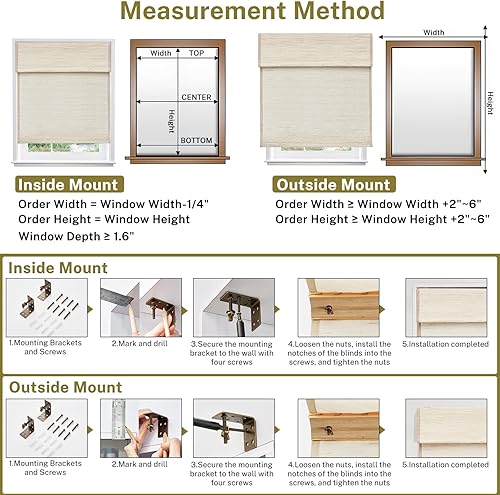 Measurement Method

Width TOP
CENTER
Height
BOTTOM

Width
Height

Inside Mount
Order Width = Window Width-1/4"
Order Height = Window Height
Window Depth ≥ 1.6"

Outside Mount
Order Width ≥ Window Width +2"~6"
Order Height ≥ Window Height +2"~6"

Inside Mount
1.Mounting Brackets and Screws
2.Mark and drill
3.Secure the mounting bracket to the wall with four screws
4.Loosen the nuts, install the notches of the blinds into the screws, and tighten the nuts
5.Installation completed

Outside Mount
1.Mounting Brackets and Screws
2.Mark and drill
3.Secure the mounting bracket to the wall with four screws
4.Loosen the nuts, install the notches of the blinds into the screws, and tighten the nuts
5.Installation completed