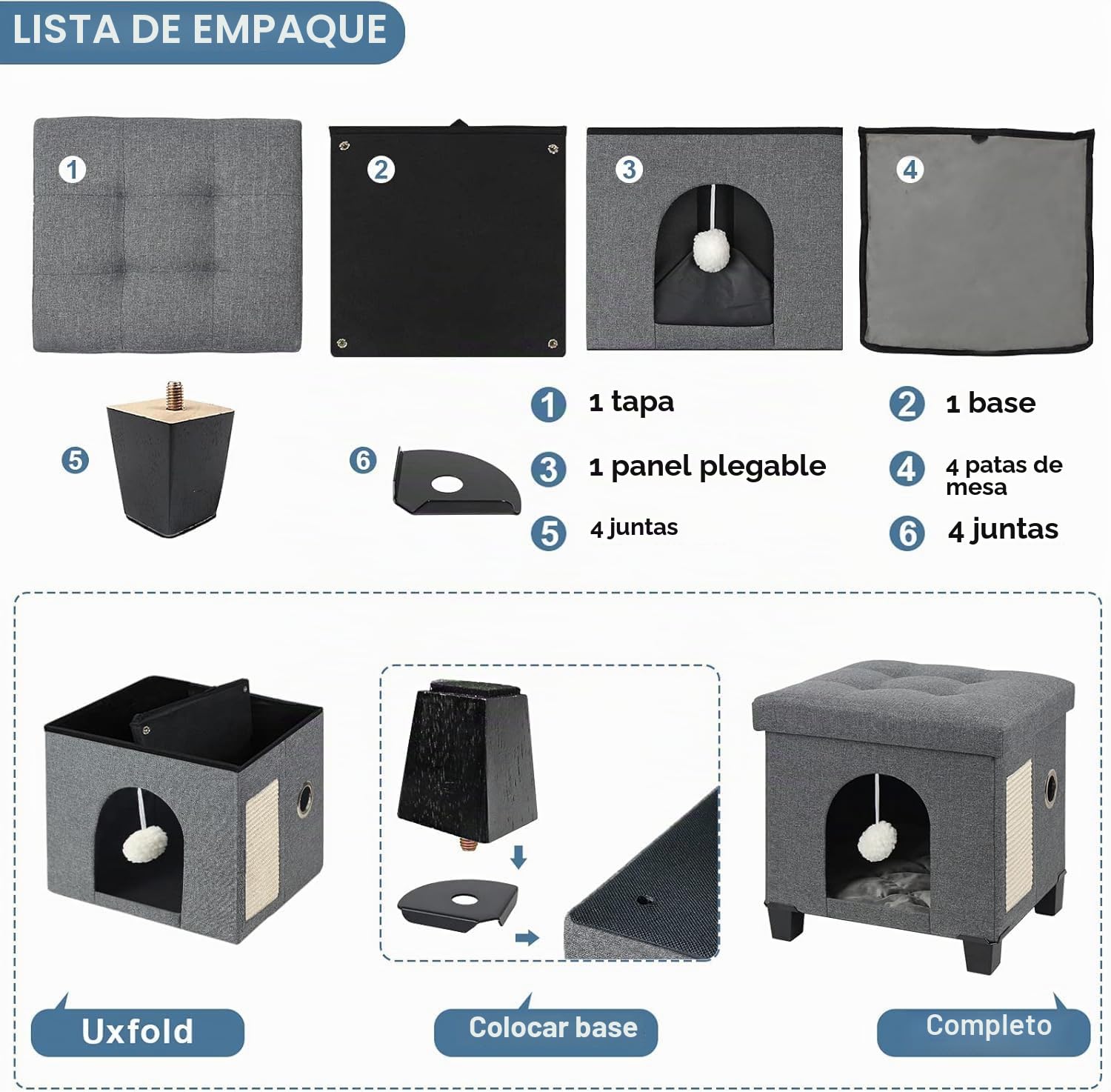 LISTA DE EMPAQUE

1

2

3

4

5

6

1 1 tapa

2 1 base

3 1 panel plegable

4 4 patas de mesa

5 4 juntas

6 4 juntas

Uxfold

Colocar base

Completo