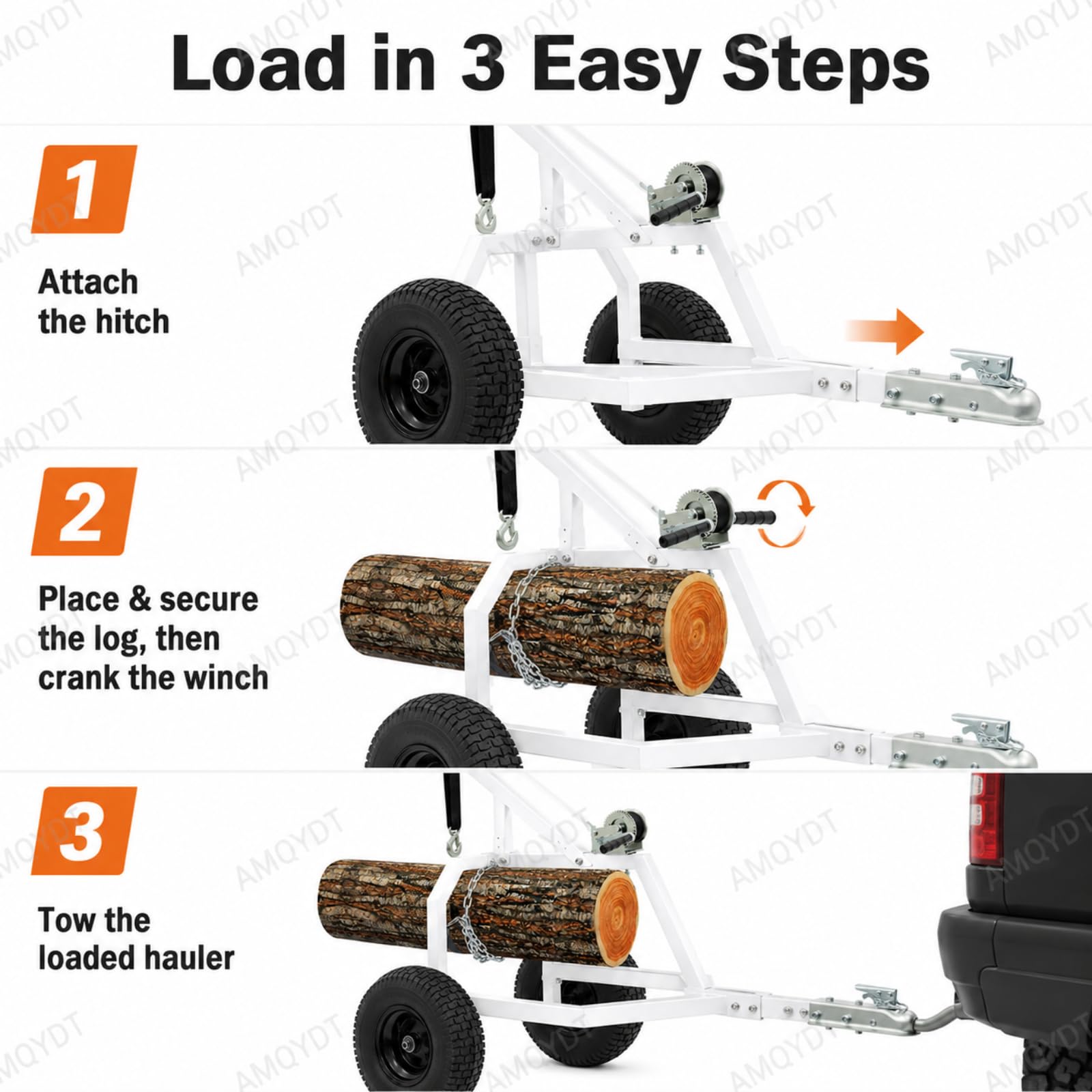 Load in 3 Easy Steps

1

Attach the hitch

2

Place & secure the log, then crank the winch

3

Tow the loaded hauler

AMQYDT