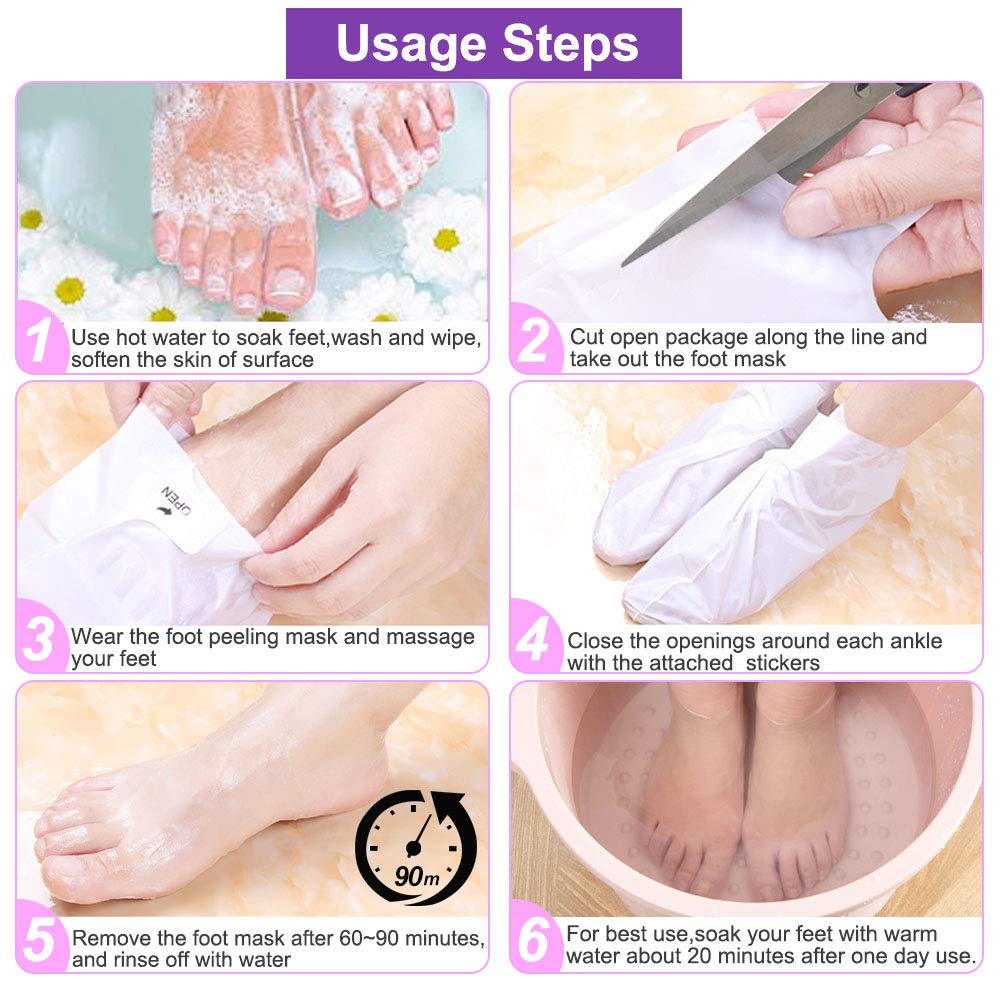 Usage Steps

1 Use hot water to soak feet,wash and wipe, soften the skin of surface

2 Cut open package along the line and take out the foot mask

OPEN

3 Wear the foot peeling mask and massage your feet

4 Close the openings around each ankle with the attached stickers

90m

5 Remove the foot mask after 60~90 minutes, and rinse off with water

6 For best use,soak your feet with warm water about 20 minutes after one day use.