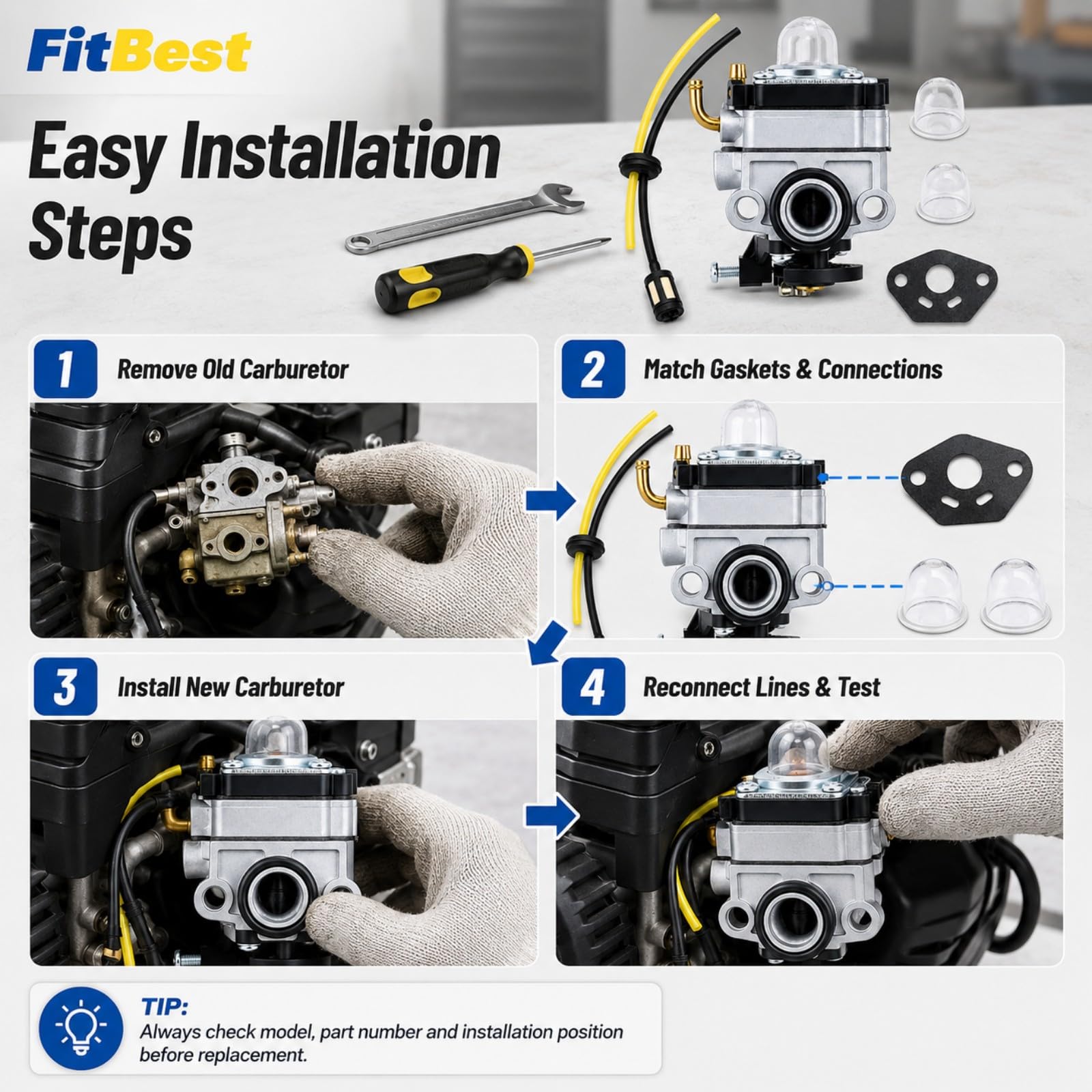 FitBest

Easy Installation Steps

1 Remove Old Carburetor

2 Match Gaskets & Connections

3 Install New Carburetor

4 Reconnect Lines & Test

TIP:
Always check model, part number and installation position before replacement.