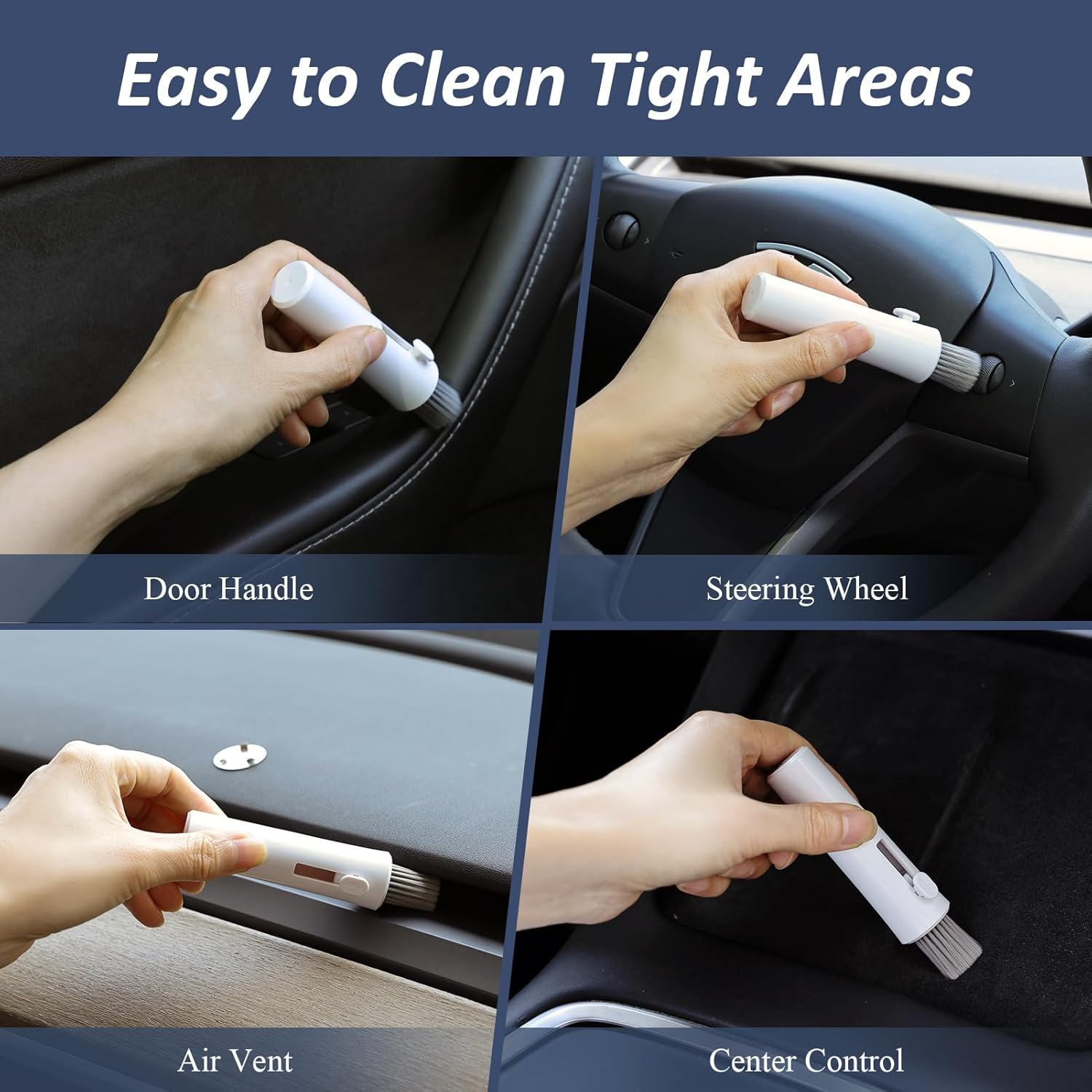 Easy to Clean Tight Areas

Door Handle

Steering Wheel

Air Vent

Center Control