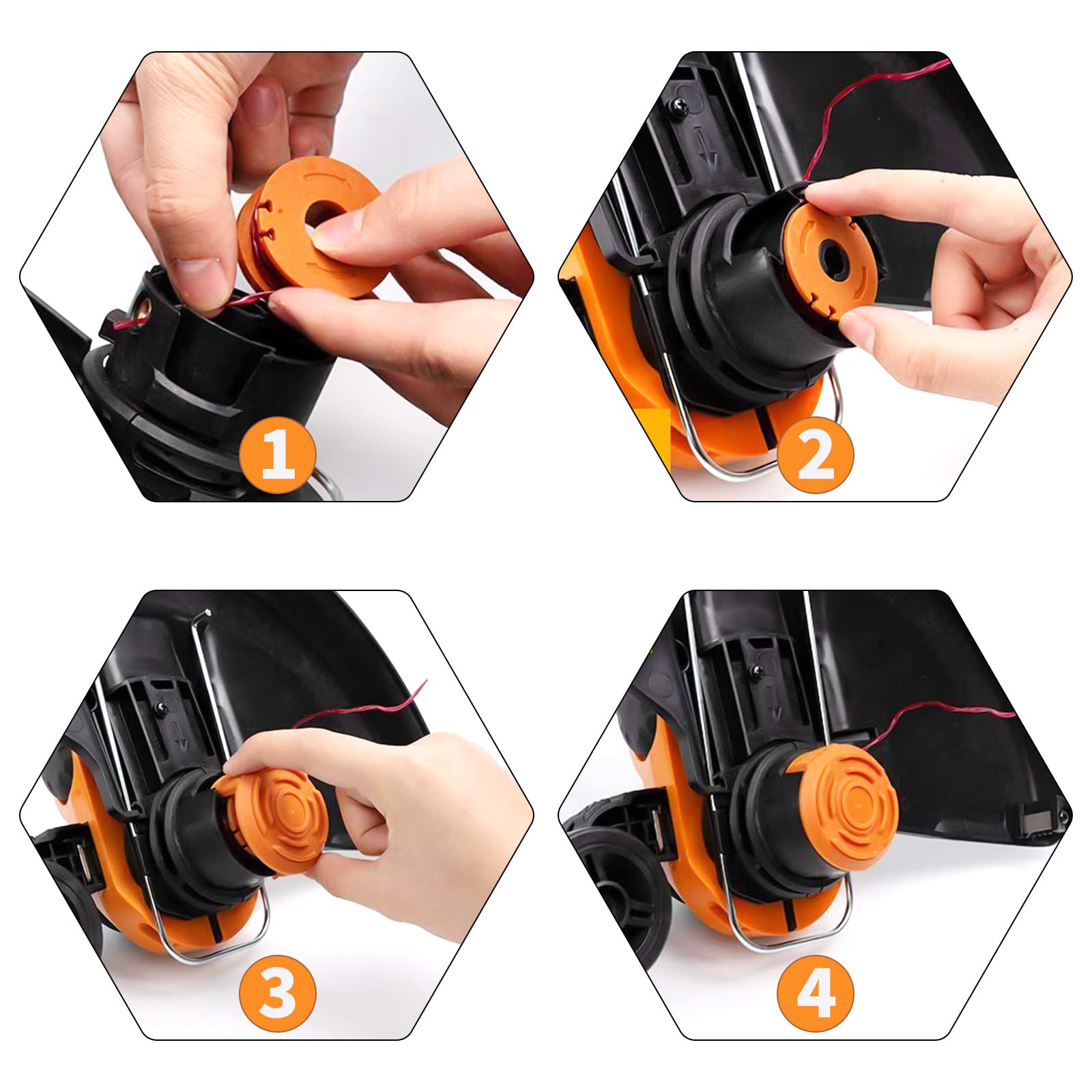 1

2

3

4