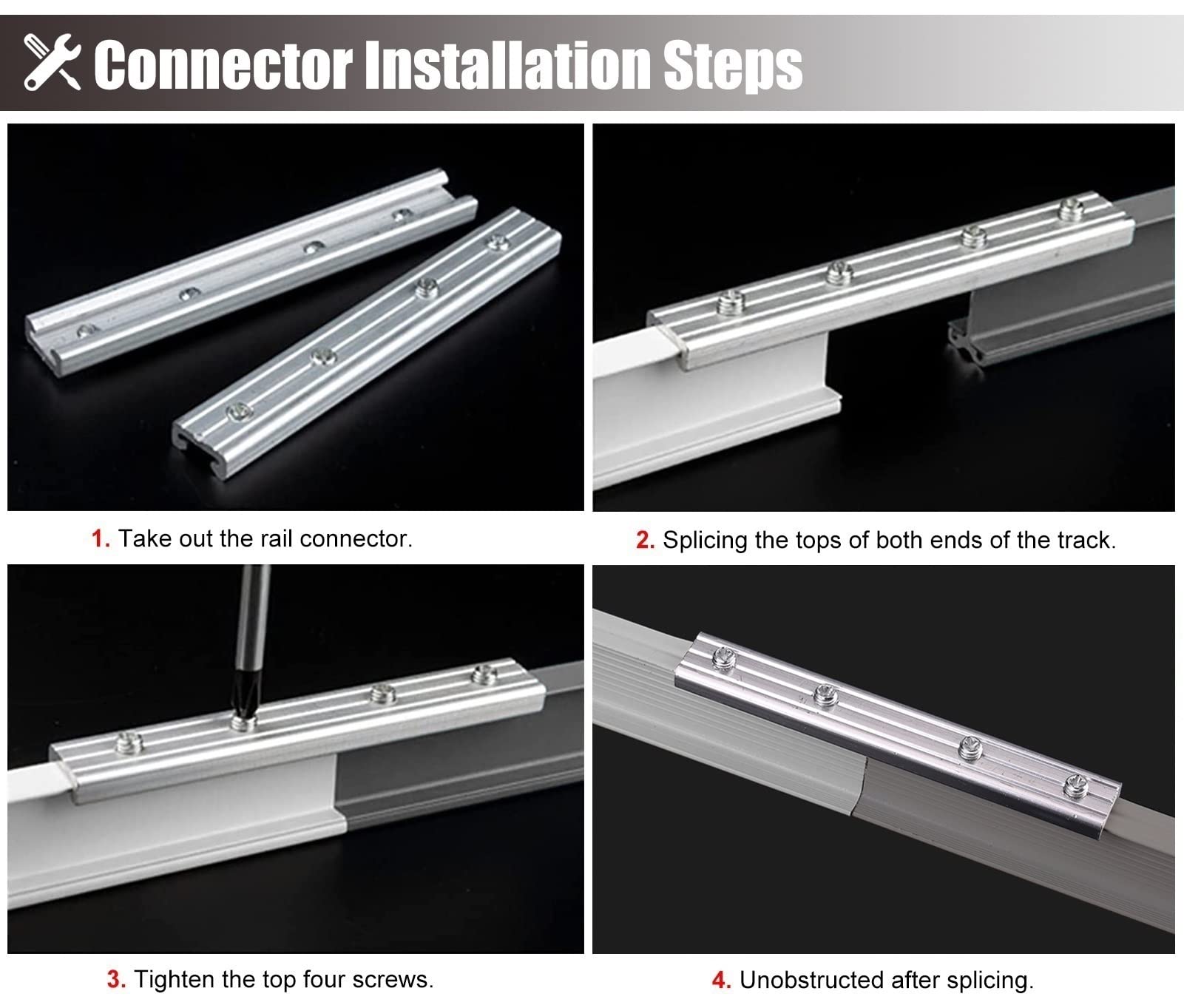 Connector Installation Steps

1. Take out the rail connector.

2. Splicing the tops of both ends of the track.

3. Tighten the top four screws.

4. Unobstructed after splicing.