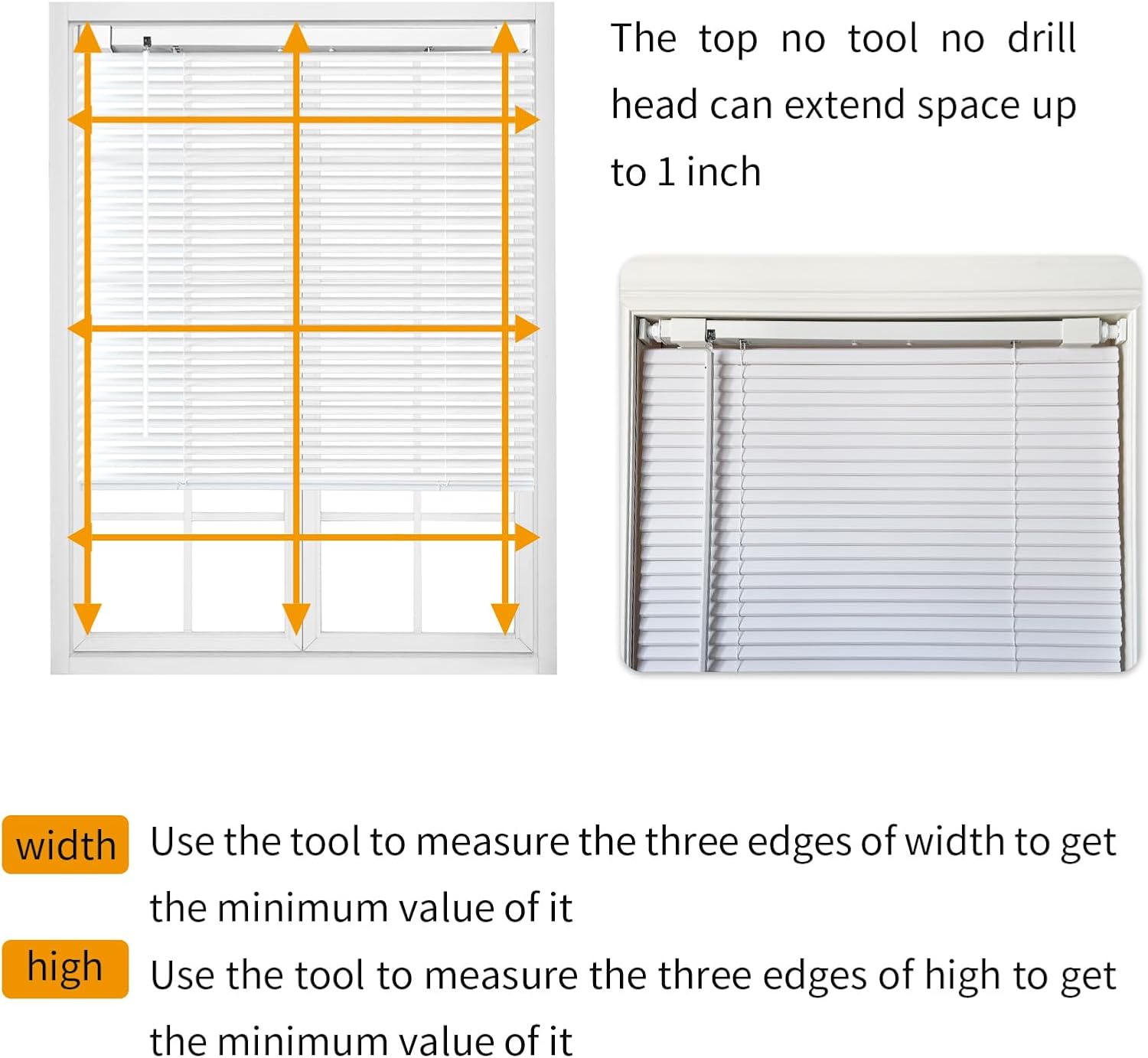 The top no tool no drill head can extend space up to 1 inch

width Use the tool to measure the three edges of width to get the minimum value of it

high Use the tool to measure the three edges of high to get the minimum value of it