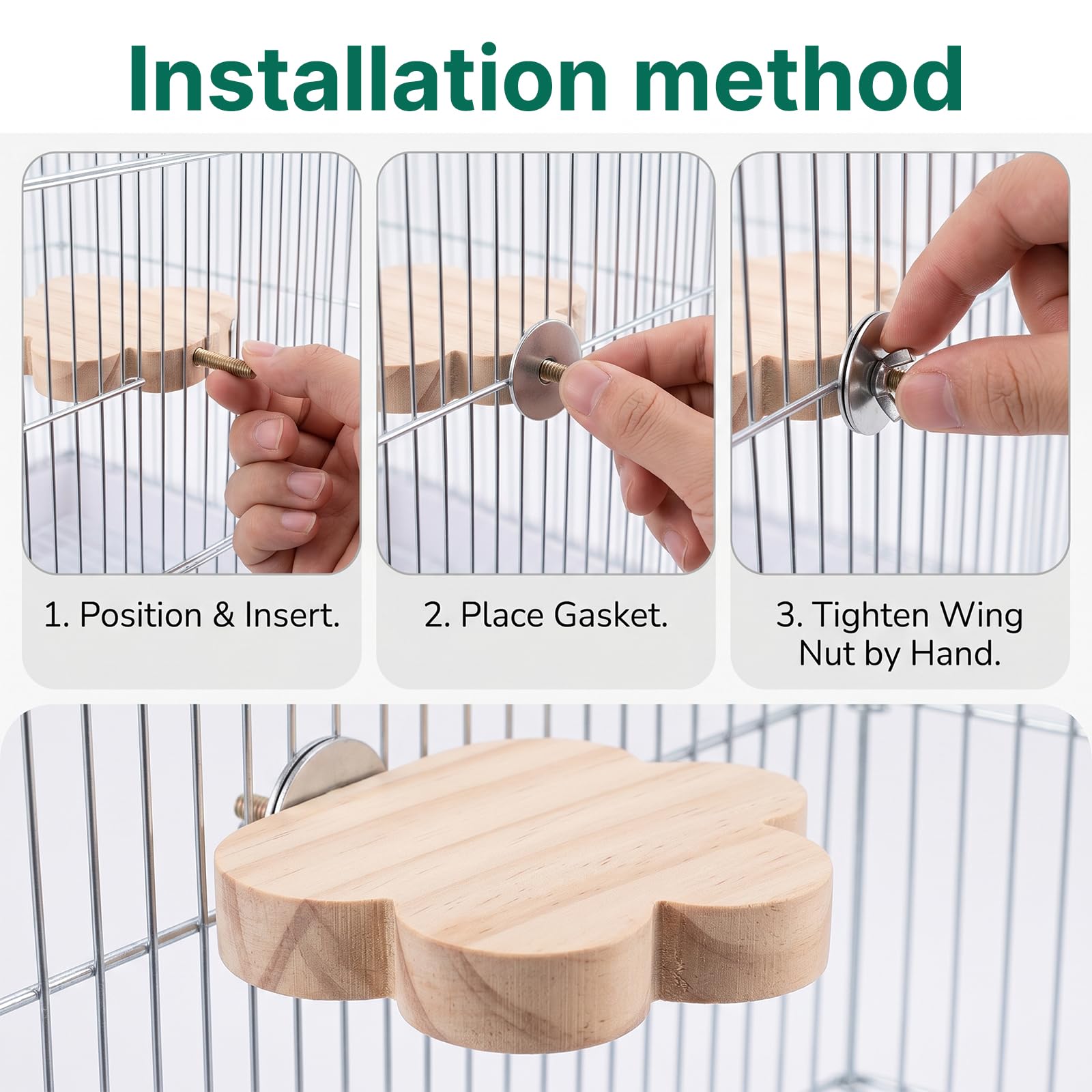 Installation method

1. Position & Insert.

2. Place Gasket.

3. Tighten Wing Nut by Hand.