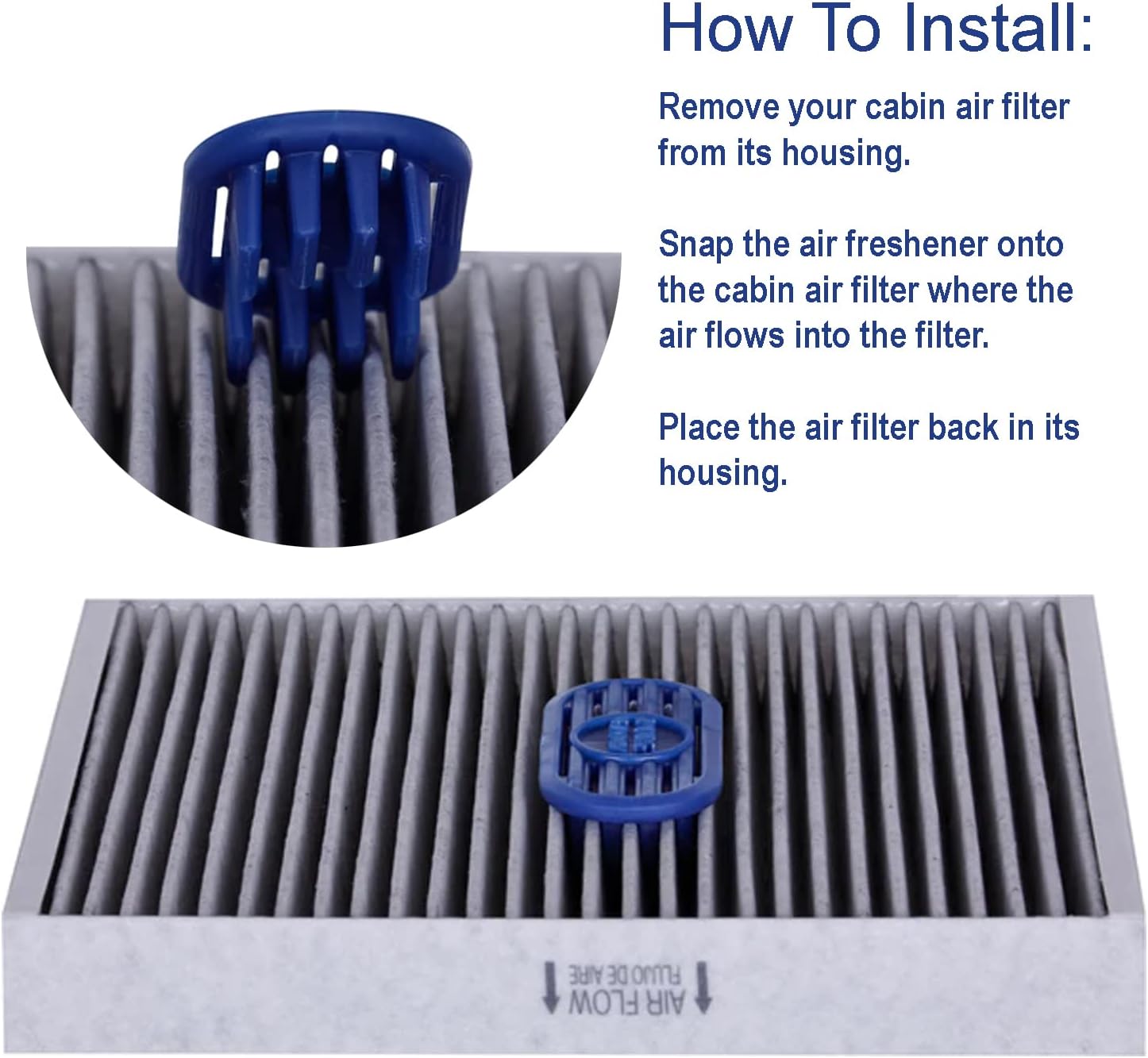 How To Install:

Remove your cabin air filter from its housing.

Snap the air freshener onto the cabin air filter where the air flows into the filter.

Place the air filter back in its housing.

AIR FLOW
FLUJO DE AIRE