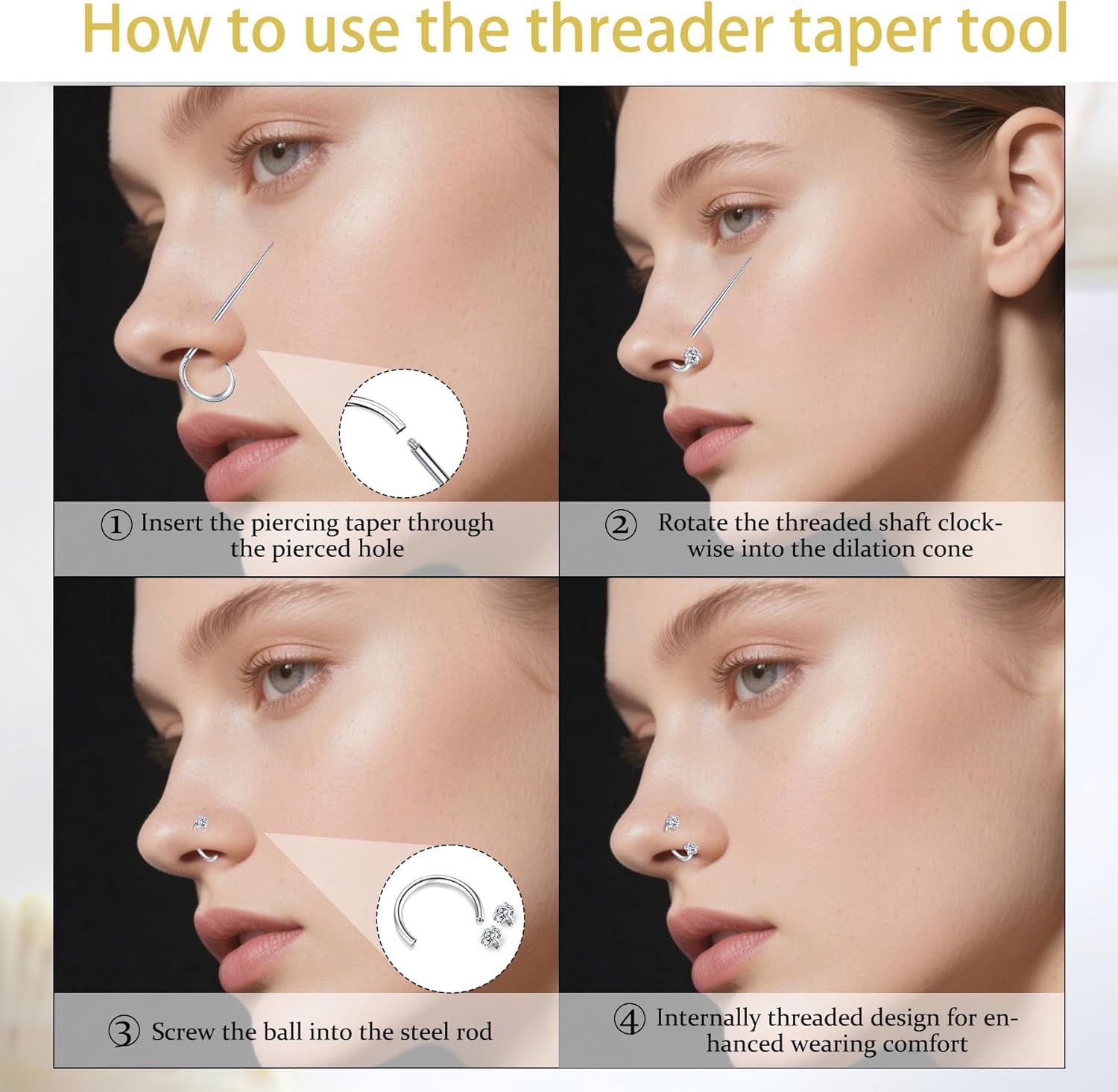 How to use the threader taper tool

① Insert the piercing taper through the pierced hole

② Rotate the threaded shaft clockwise into the dilation cone

③ Screw the ball into the steel rod

④ Internally threaded design for enhanced wearing comfort