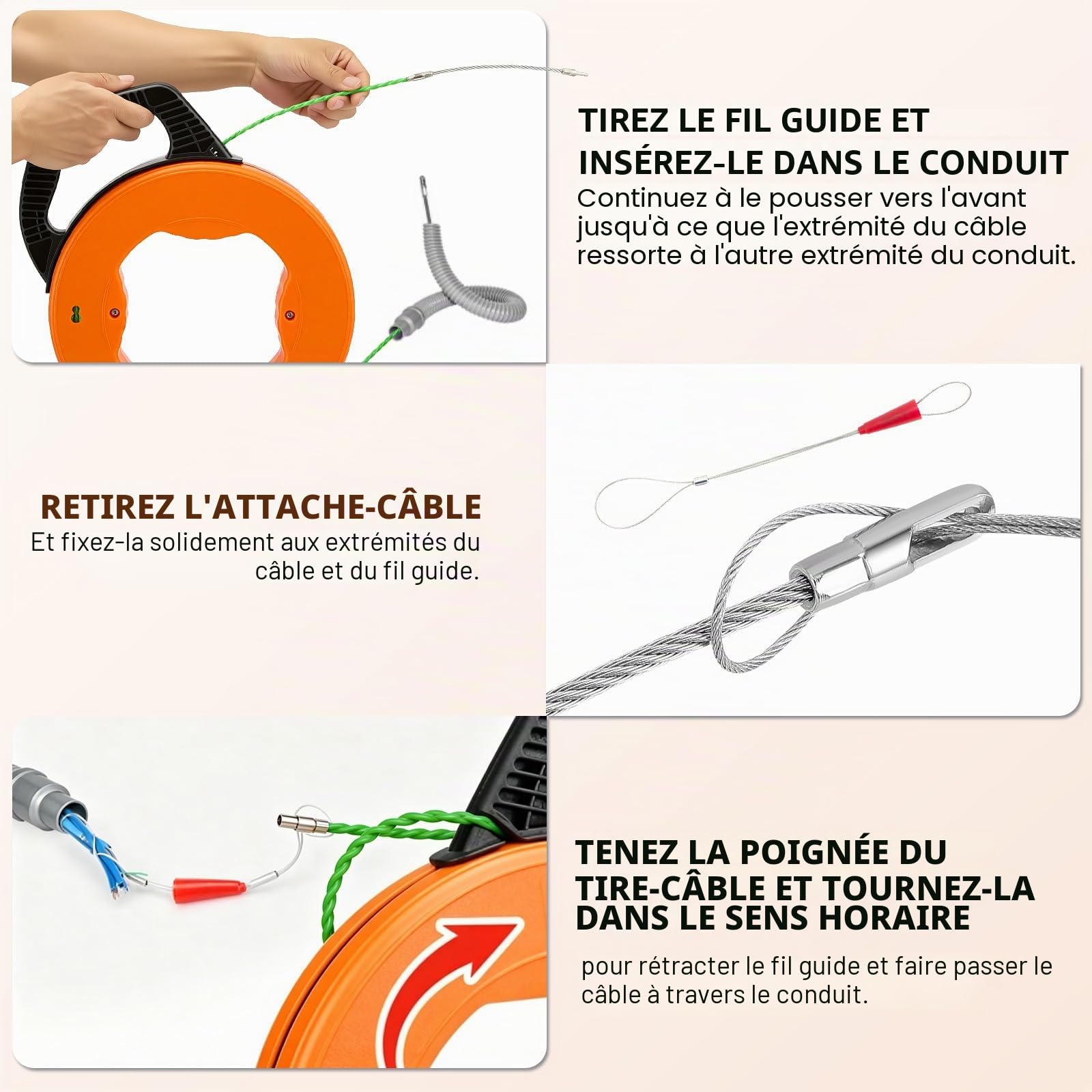 TIREZ LE FIL GUIDE ET INSÉREZ-LE DANS LE CONDUIT

Continuez à le pousser vers l'avant jusqu'à ce que l'extrémité du câble ressorte à l'autre extrémité du conduit.

RETIREZ L'ATTACHE-CÂBLE

Et fixez-la solidement aux extrémités du câble et du fil guide.

TENEZ LA POIGNÉE DU TIRE-CÂBLE ET TOURNEZ-LA DANS LE SENS HORAIRE

pour rétracter le fil guide et faire passer le câble à travers le conduit.