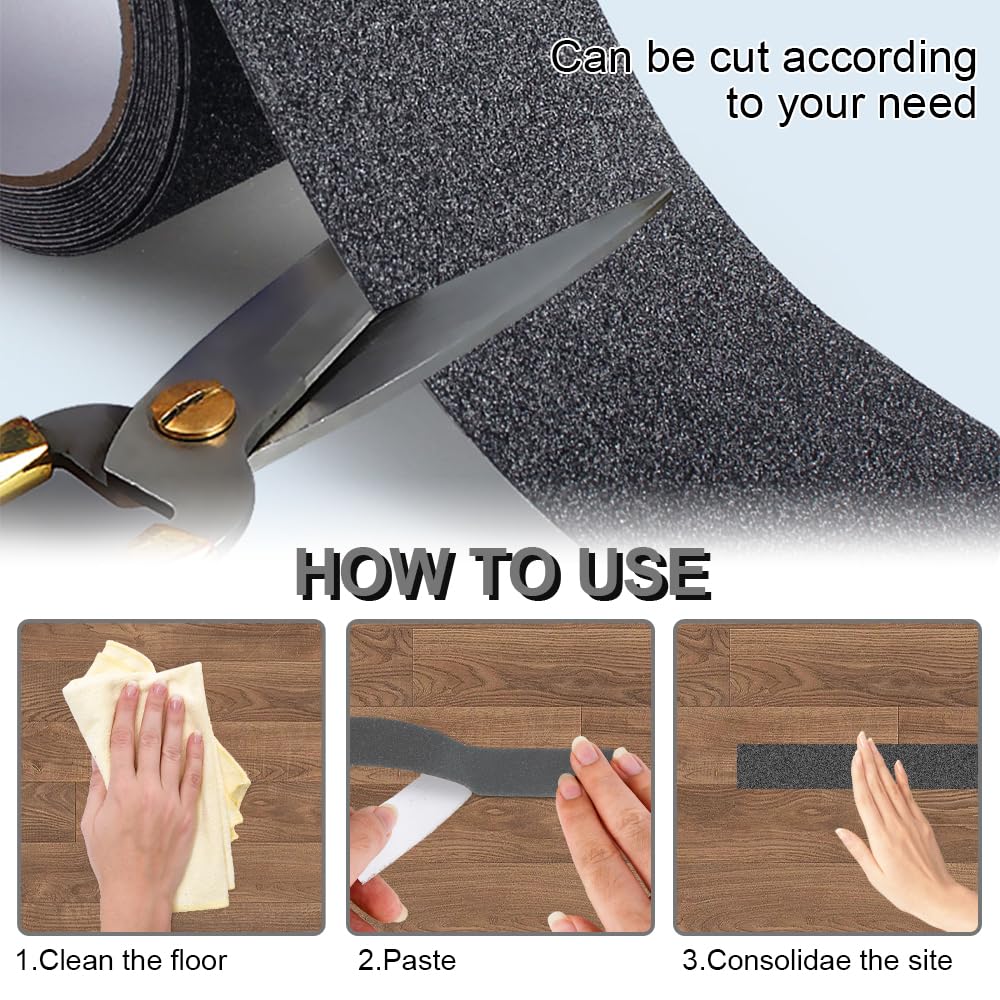 Can be cut according to your need

HOW TO USE

1.Clean the floor

2.Paste

3.Consolidae the site