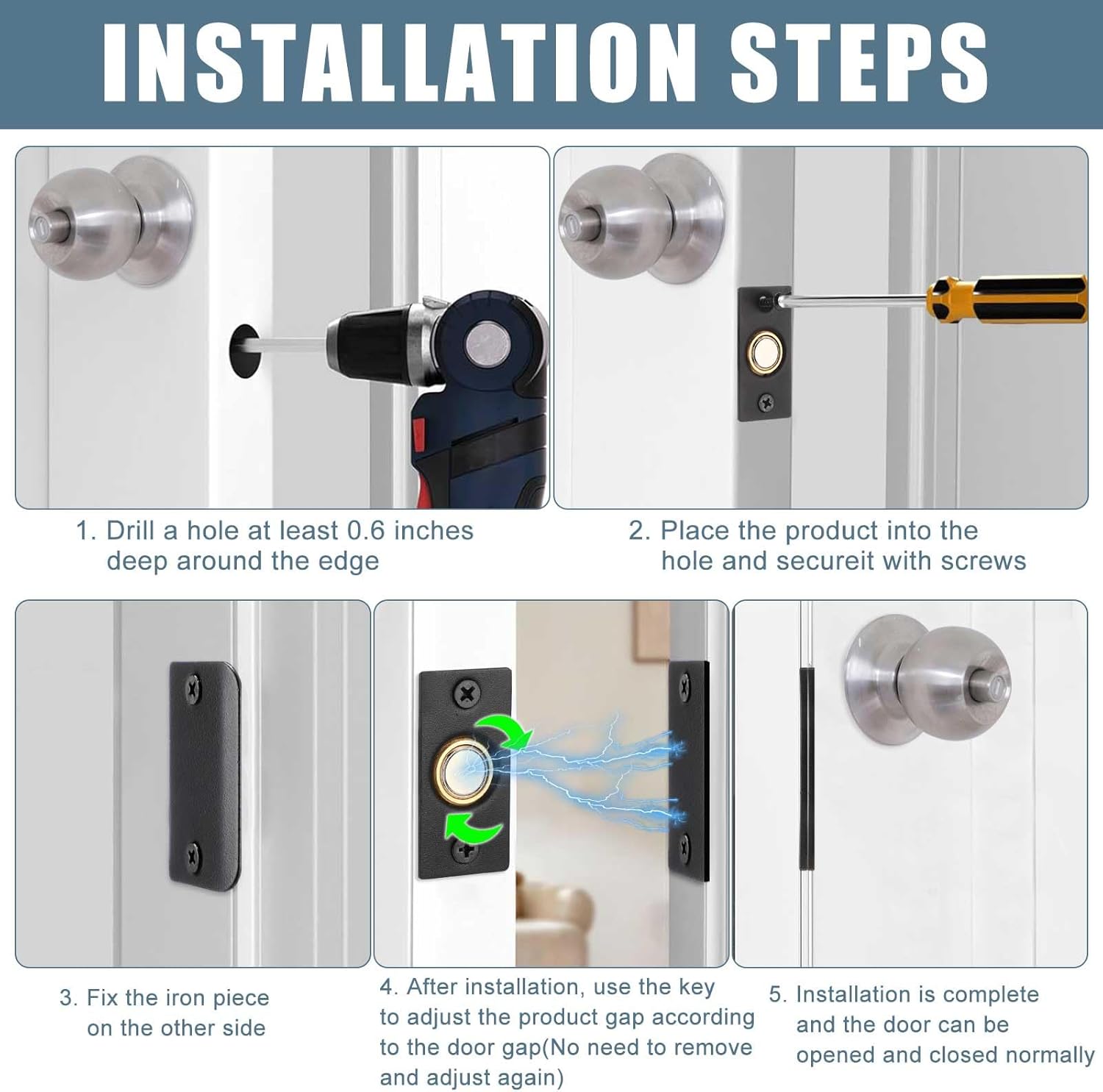 INSTALLATION STEPS

1. Drill a hole at least 0.6 inches deep around the edge

2. Place the product into the hole and secureit with screws

3. Fix the iron piece on the other side

4. After installation, use the key to adjust the product gap according to the door gap(No need to remove and adjust again)

5. Installation is complete and the door can be opened and closed normally