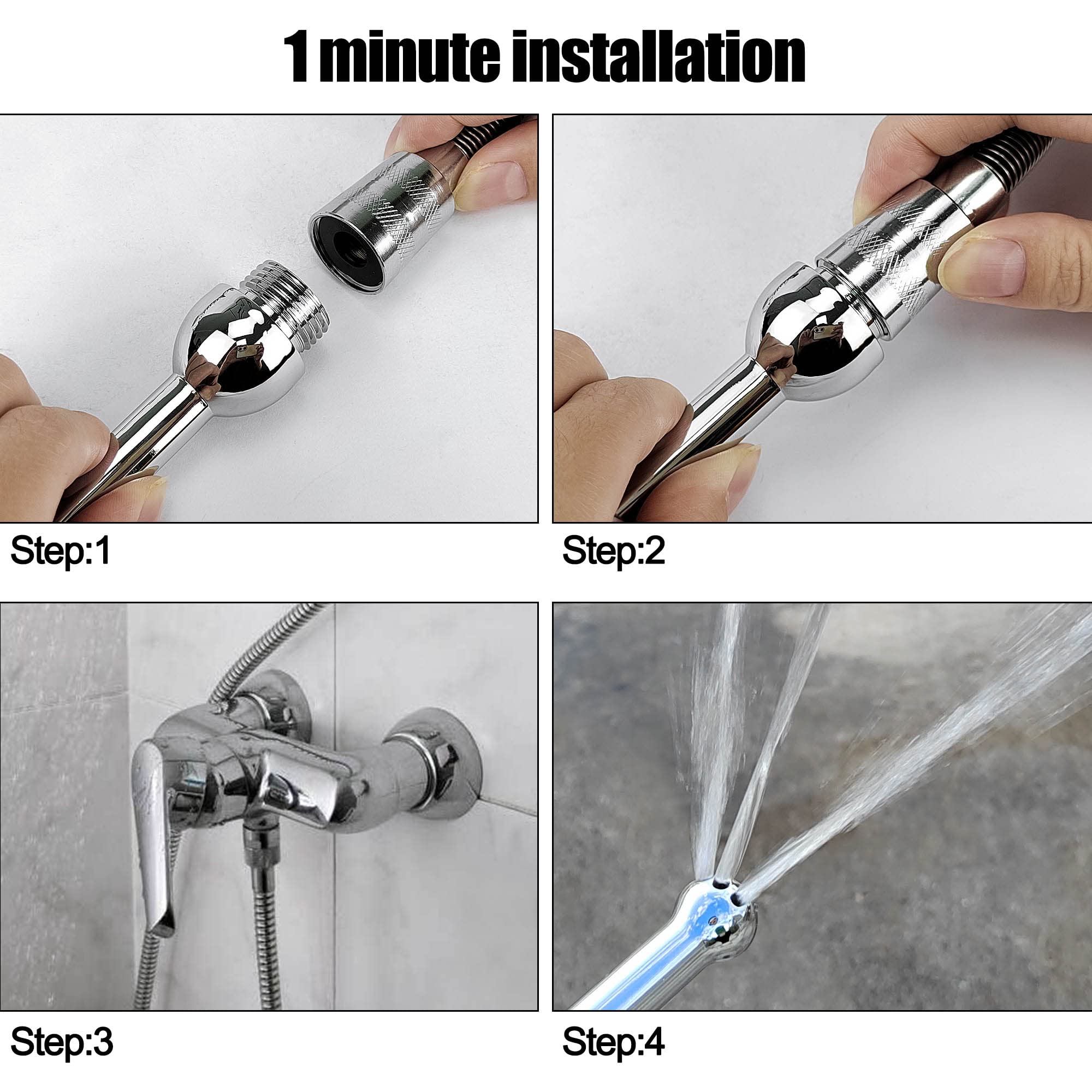 1 minute installation

Step:1

Step:2

Step:3

Step:4