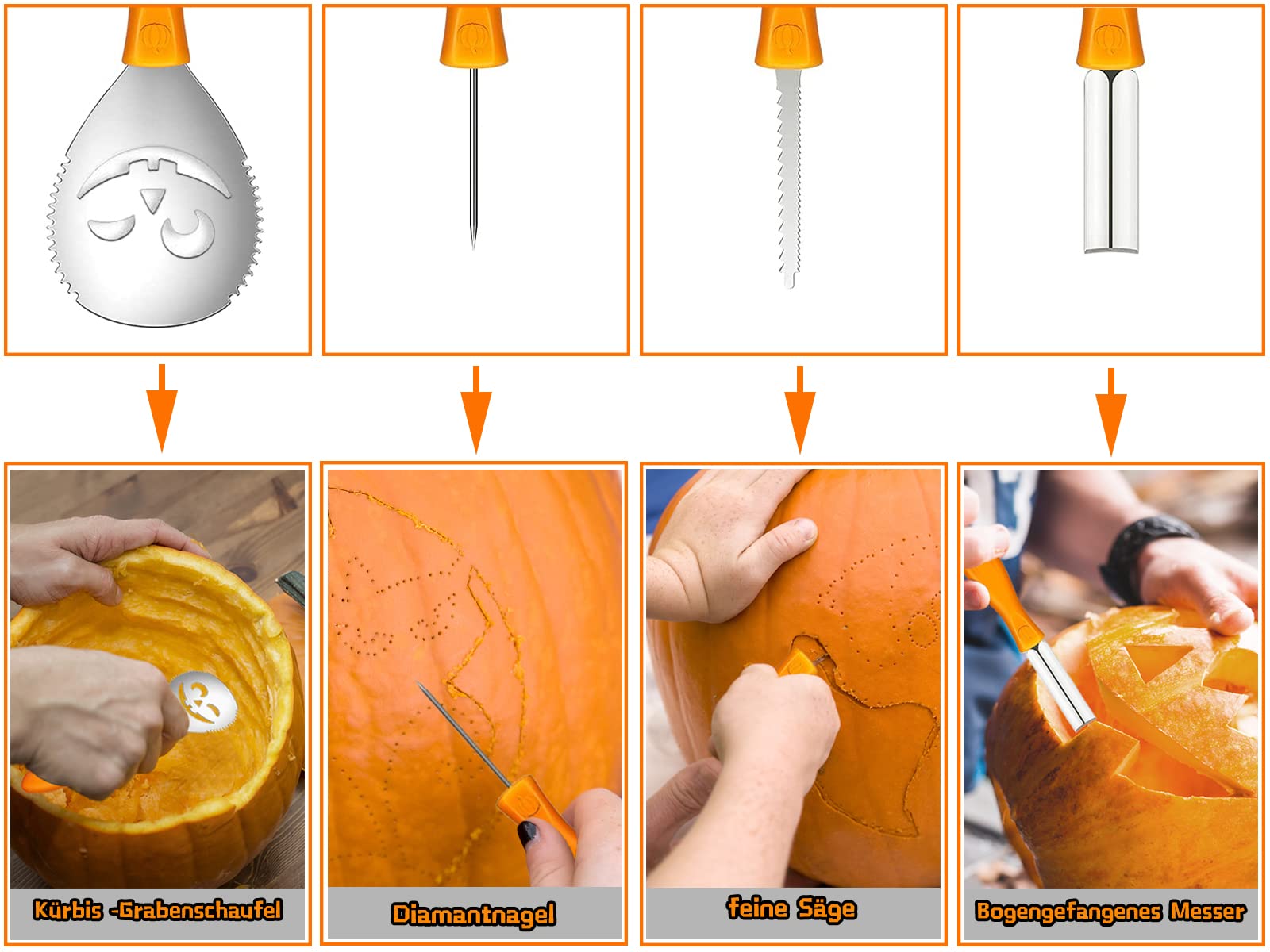 Kürbis -Grabenschaufel

Diamantnagel

feine Säge

Bogengefangenes Messer