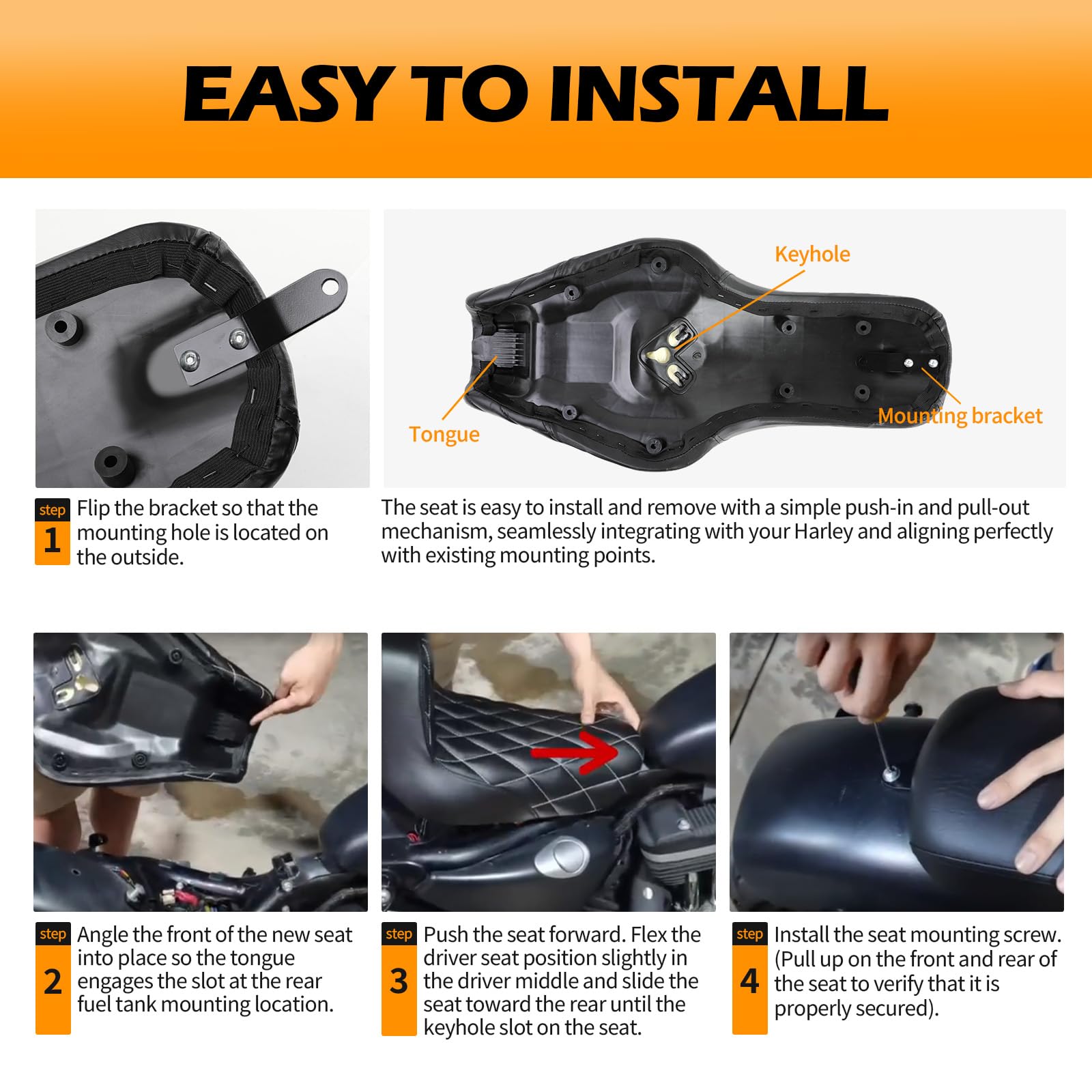 EASY TO INSTALL

Keyhole

Tongue

Mounting bracket

step
1
Flip the bracket so that the mounting hole is located on the outside.

The seat is easy to install and remove with a simple push-in and pull-out mechanism, seamlessly integrating with your Harley and aligning perfectly with existing mounting points.

step
2
Angle the front of the new seat into place so the tongue engages the slot at the rear fuel tank mounting location.

step
3
Push the seat forward. Flex the driver seat position slightly in the driver middle and slide the seat toward the rear until the keyhole slot on the seat.

step
4
Install the seat mounting screw. (Pull up on the front and rear of the seat to verify that it is properly secured).