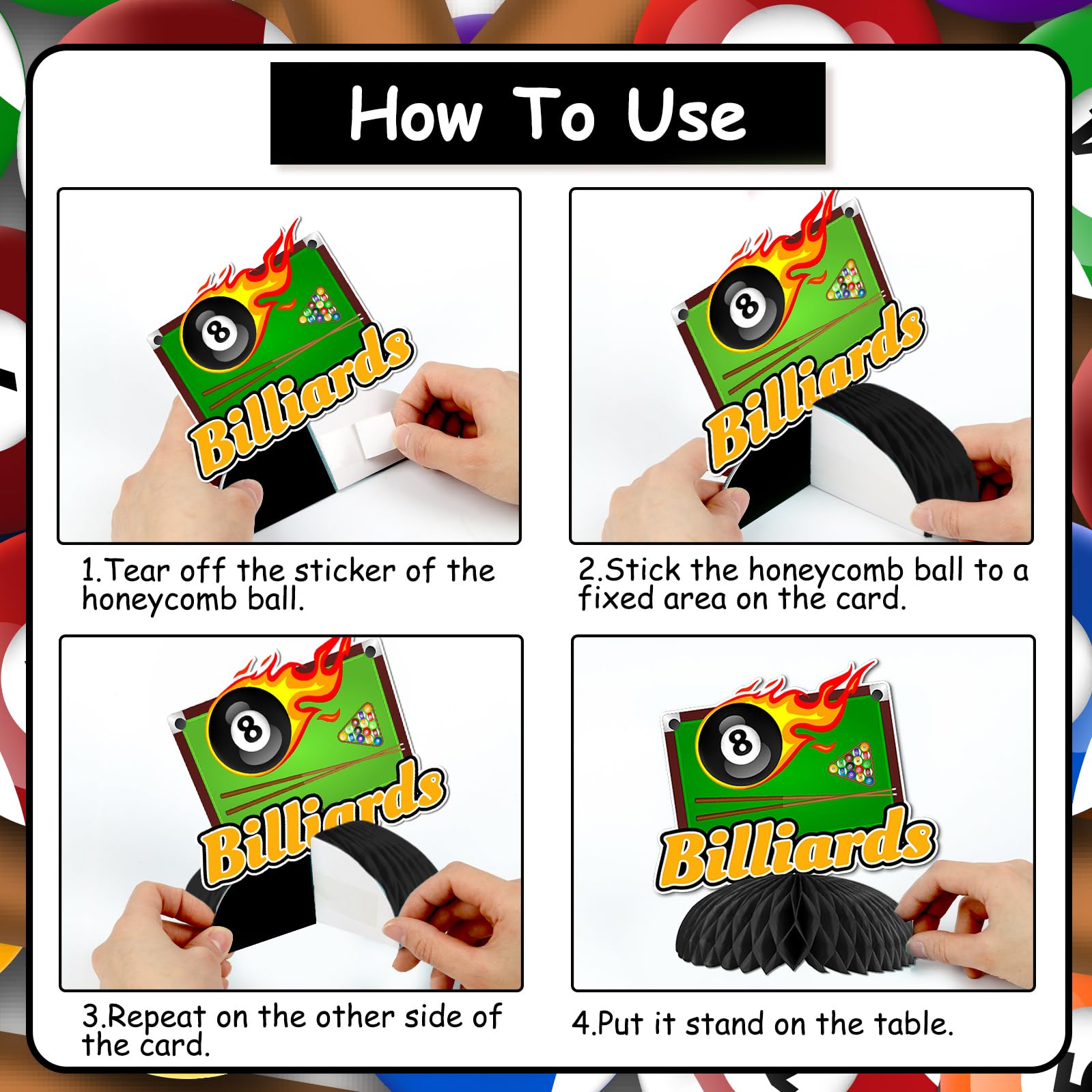 How To Use

8

Billiards

1.Tear off the sticker of the honeycomb ball.

8

Billiards

2.Stick the honeycomb ball to a fixed area on the card.

8

Billiards

3.Repeat on the other side of the card.

8

Billiards

4.Put it stand on the table.