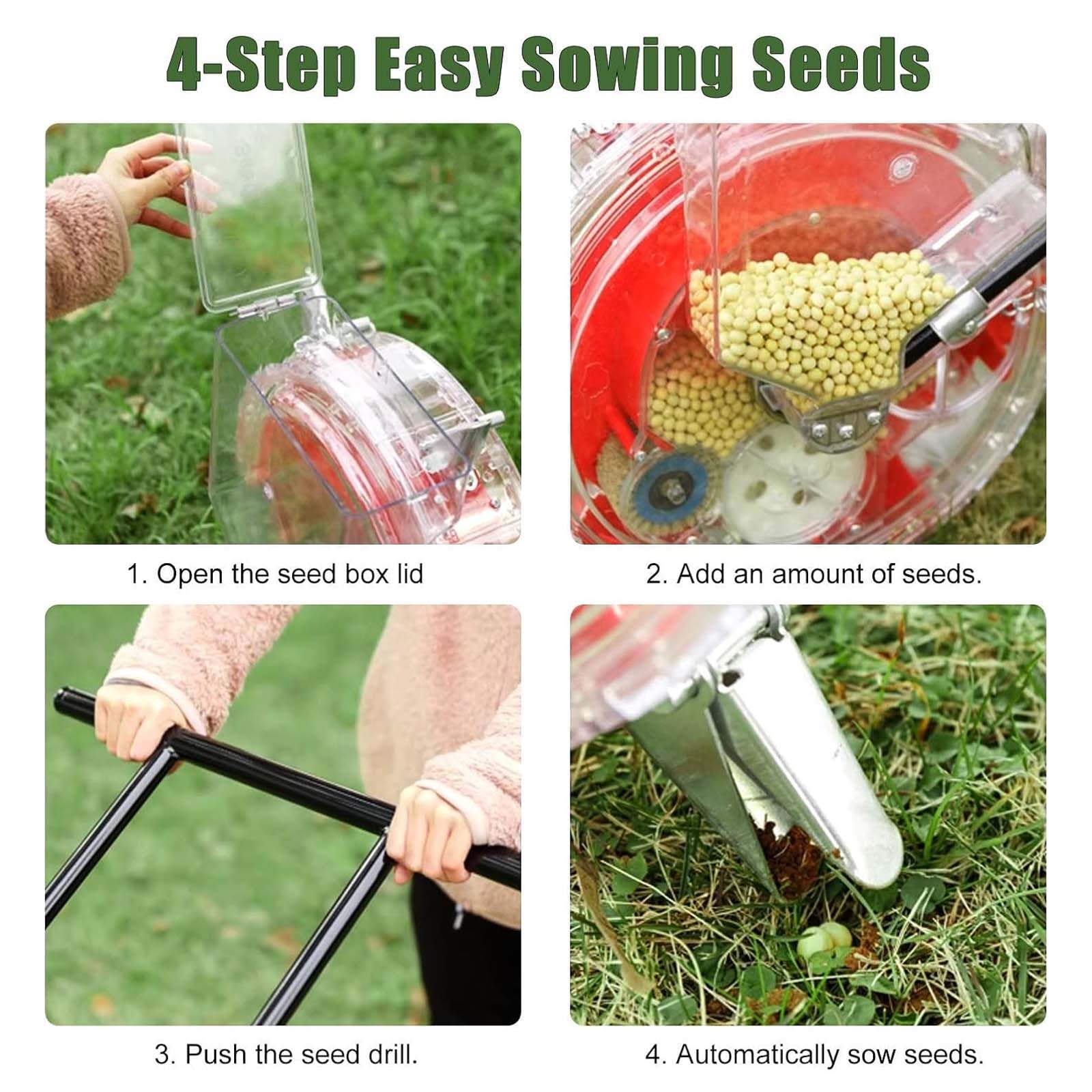 4-Step Easy Sowing Seeds

1. Open the seed box lid

2. Add an amount of seeds.

3. Push the seed drill.

4. Automatically sow seeds.