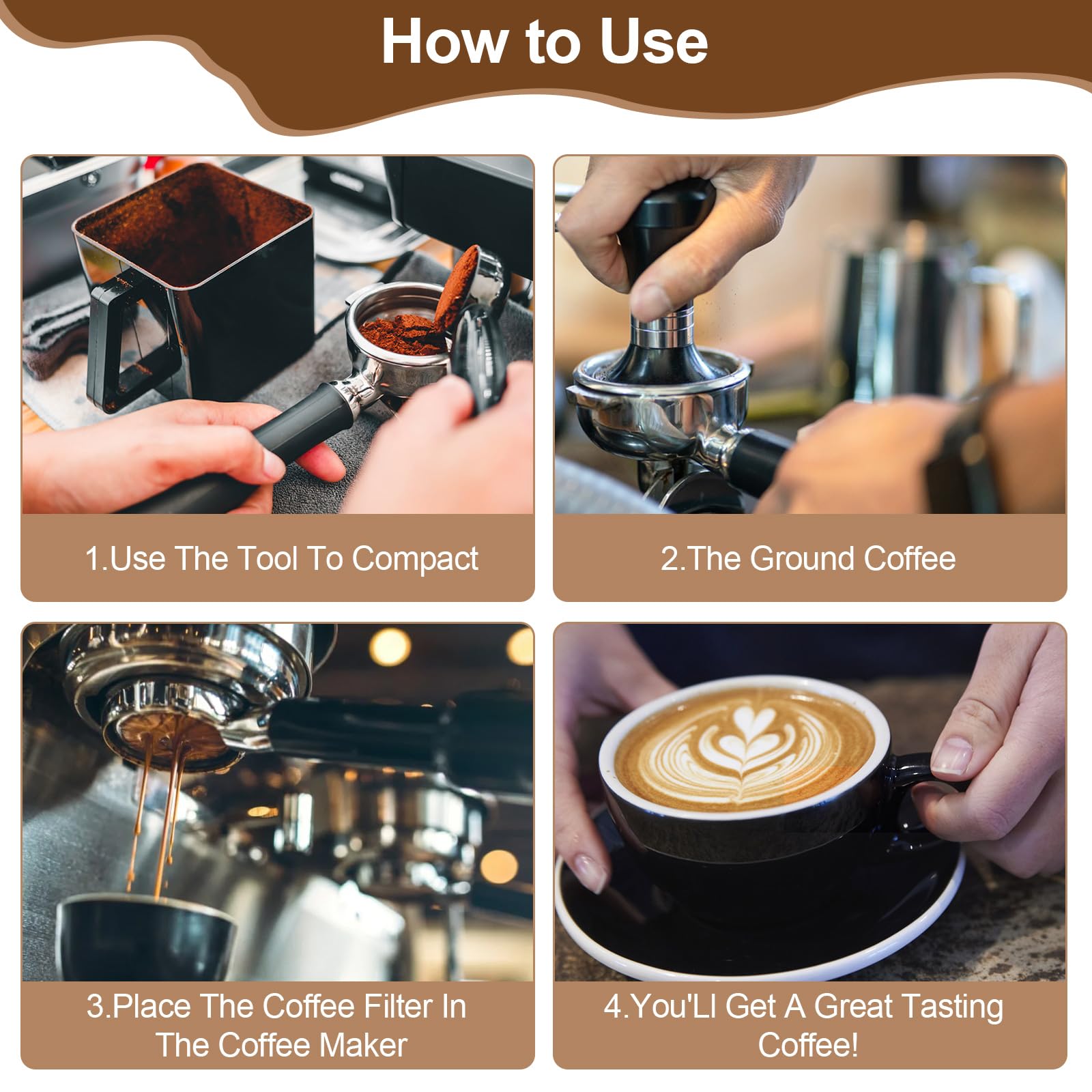 How to Use

1.Use The Tool To Compact

2.The Ground Coffee

3.Place The Coffee Filter In The Coffee Maker

4.You'Ll Get A Great Tasting Coffee!