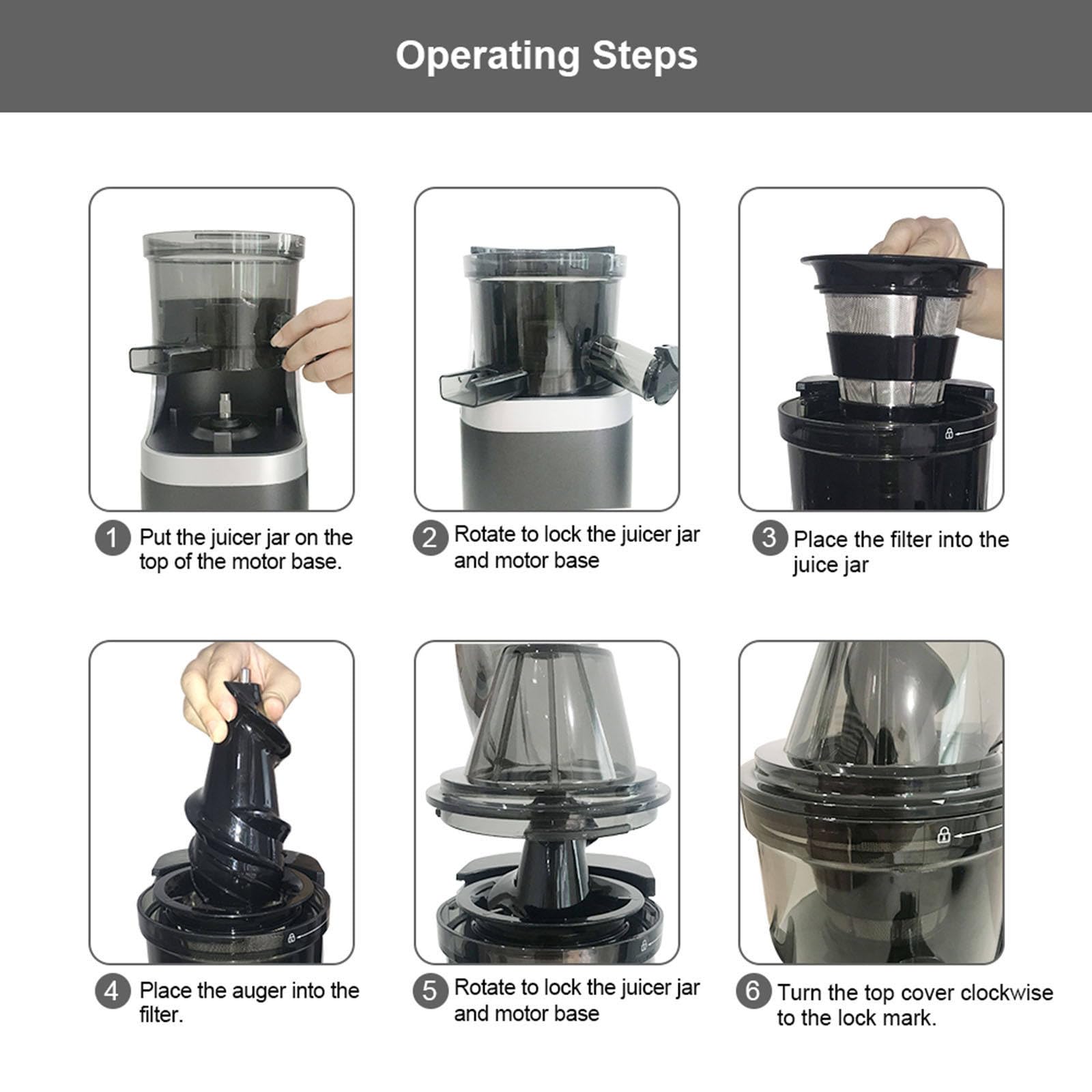 Operating Steps

1 Put the juicer jar on the top of the motor base.

2 Rotate to lock the juicer jar and motor base

3 Place the filter into the juice jar

4 Place the auger into the filter.

5 Rotate to lock the juicer jar and motor base

6 Turn the top cover clockwise to the lock mark.