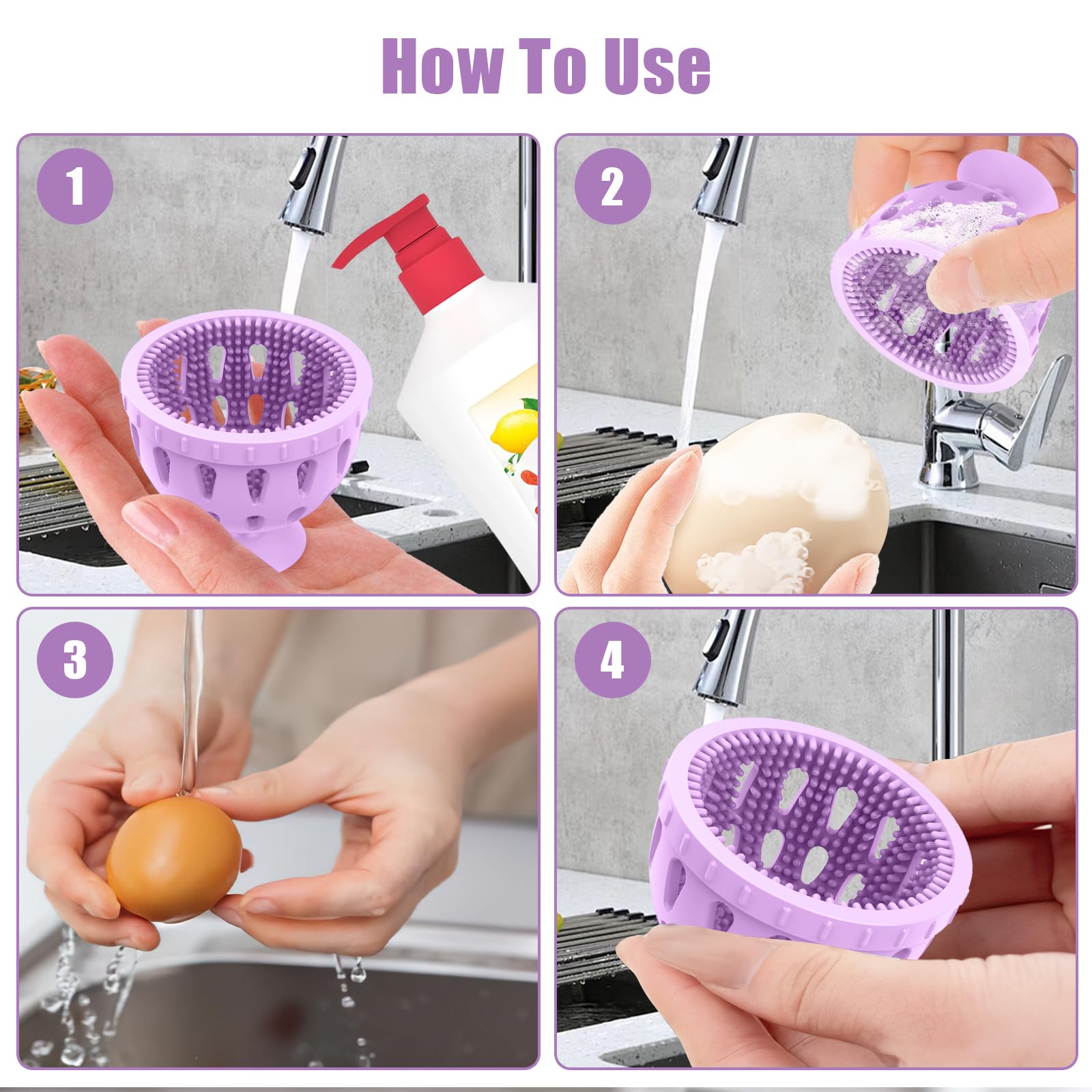 How To Use

1

2

3

4