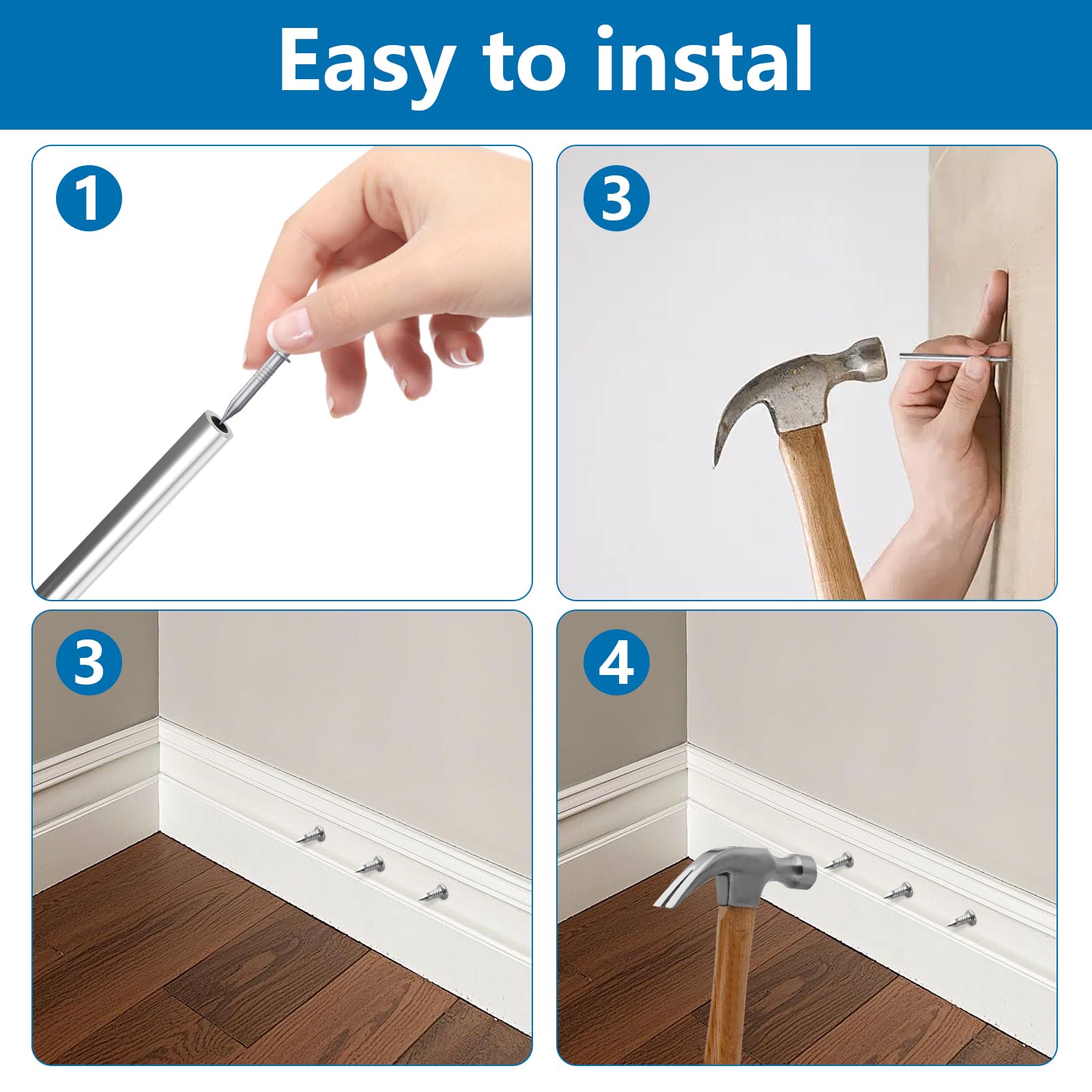 Easy to instal

1

3

3

4