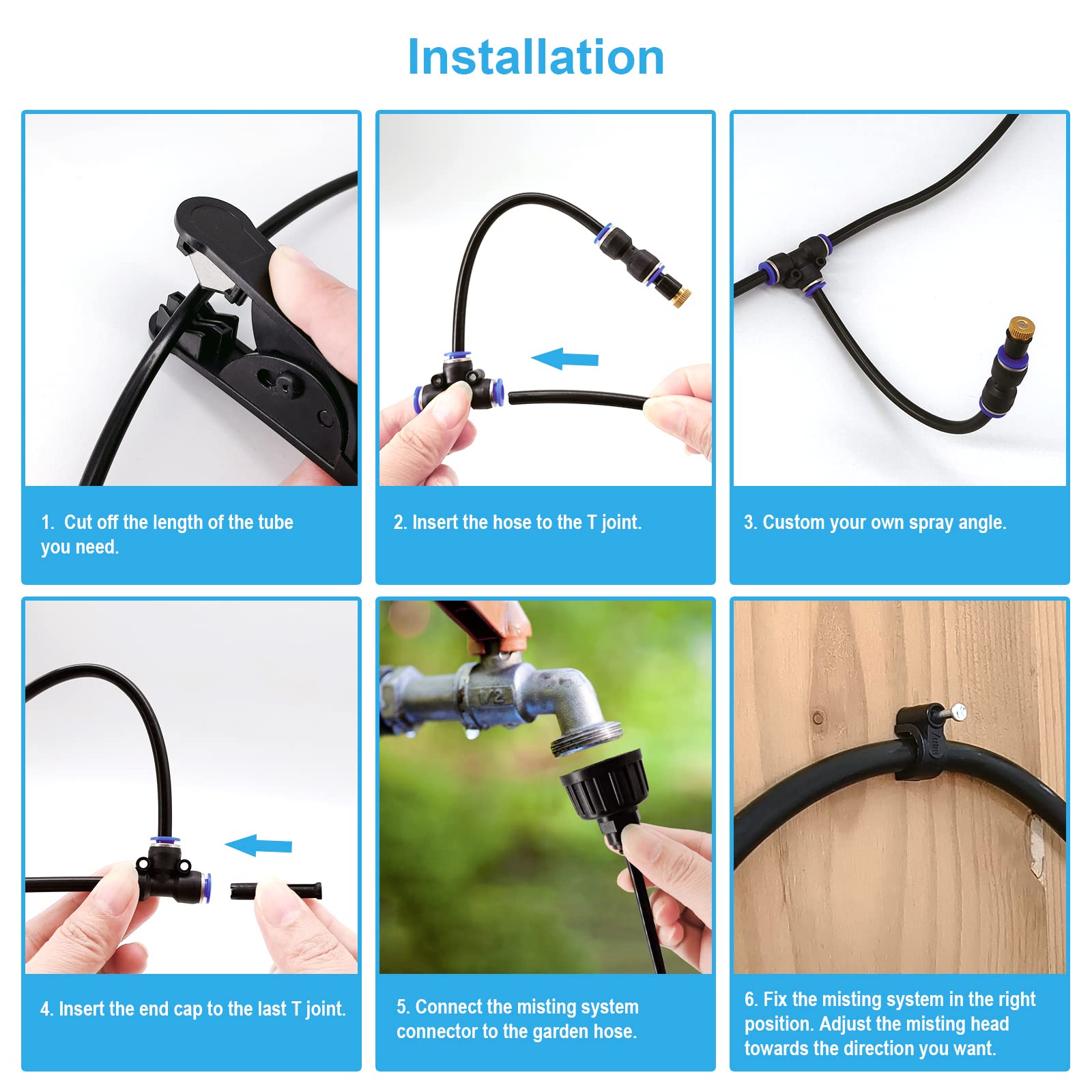 Installation

1. Cut off the length of the tube you need.

2. Insert the hose to the T joint.

3. Custom your own spray angle.

1/2

4. Insert the end cap to the last T joint.

5. Connect the misting system connector to the garden hose.

6. Fix the misting system in the right position. Adjust the misting head towards the direction you want.