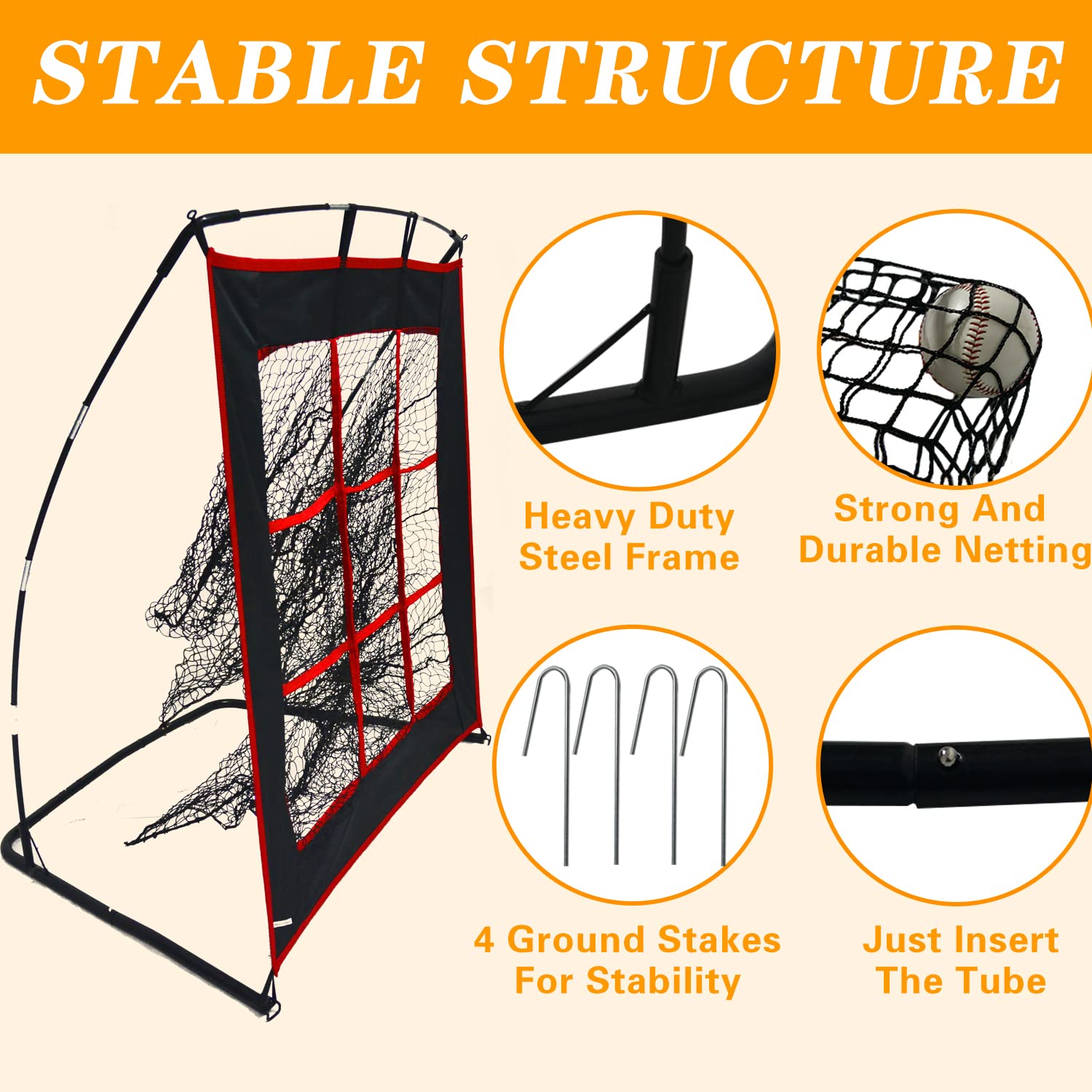 STABLE STRUCTURE

Heavy Duty Steel Frame

Strong And Durable Netting

4 Ground Stakes For Stability

Just Insert The Tube