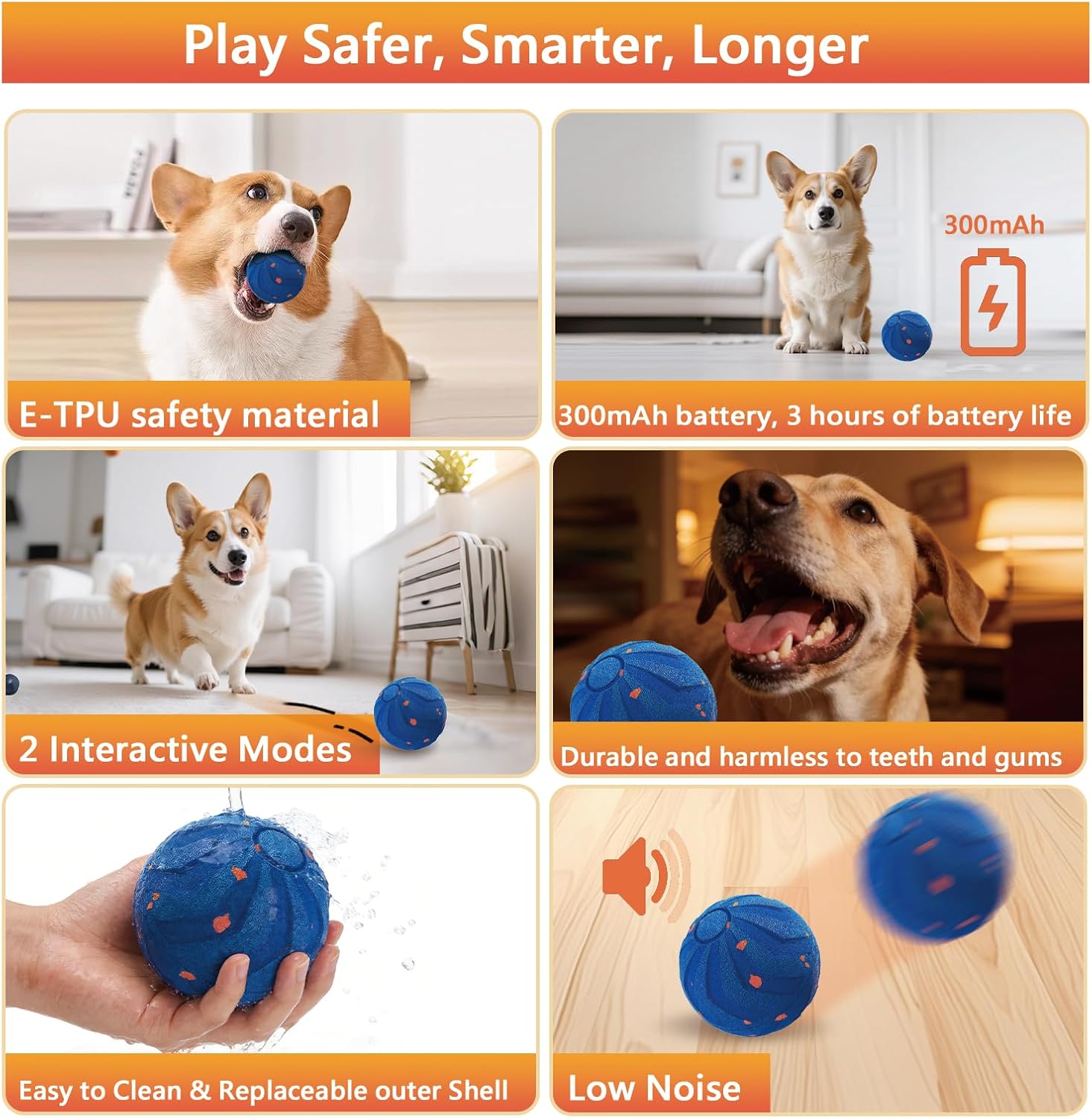 Play Safer, Smarter, Longer

E-TPU safety material

300mAh

300mAh battery, 3 hours of battery life

2 Interactive Modes

Durable and harmless to teeth and gums

Easy to Clean & Replaceable outer Shell

Low Noise