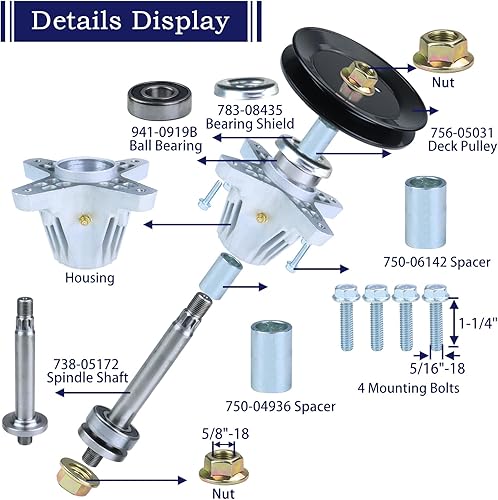 Details Display

Nut

783-08435
Bearing Shield

941-0919B
Ball Bearing

756-05031
Deck Pulley

Housing

750-06142 Spacer

1-1/4"

5/16"-18

4 Mounting Bolts

738-05172
Spindle Shaft

750-04936 Spacer

5/8"-18

Nut