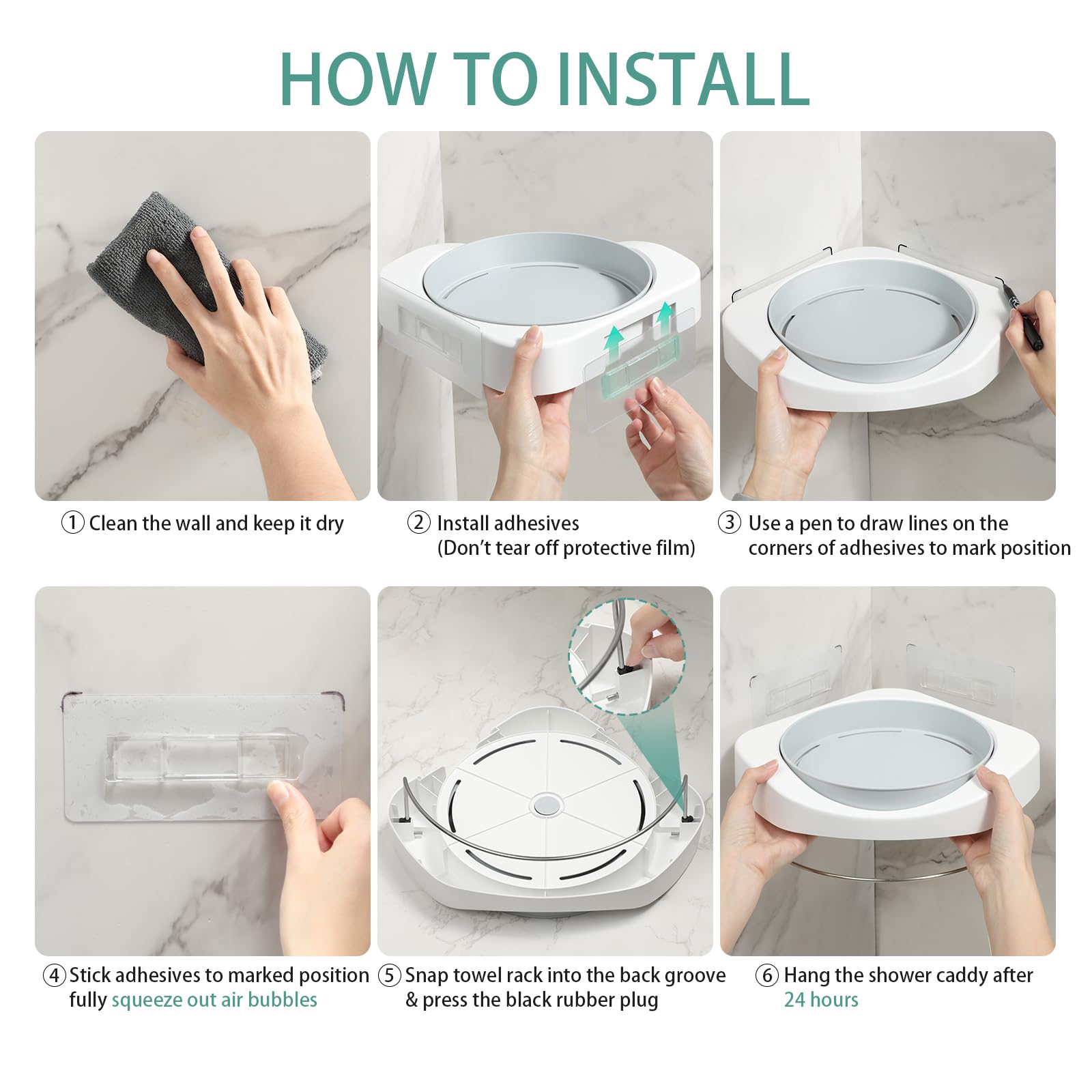 HOW TO INSTALL

① Clean the wall and keep it dry

② Install adhesives
(Don't tear off protective film)

③ Use a pen to draw lines on the corners of adhesives to mark position

④ Stick adhesives to marked position fully squeeze out air bubbles

⑤ Snap towel rack into the back groove & press the black rubber plug

⑥ Hang the shower caddy after 24 hours