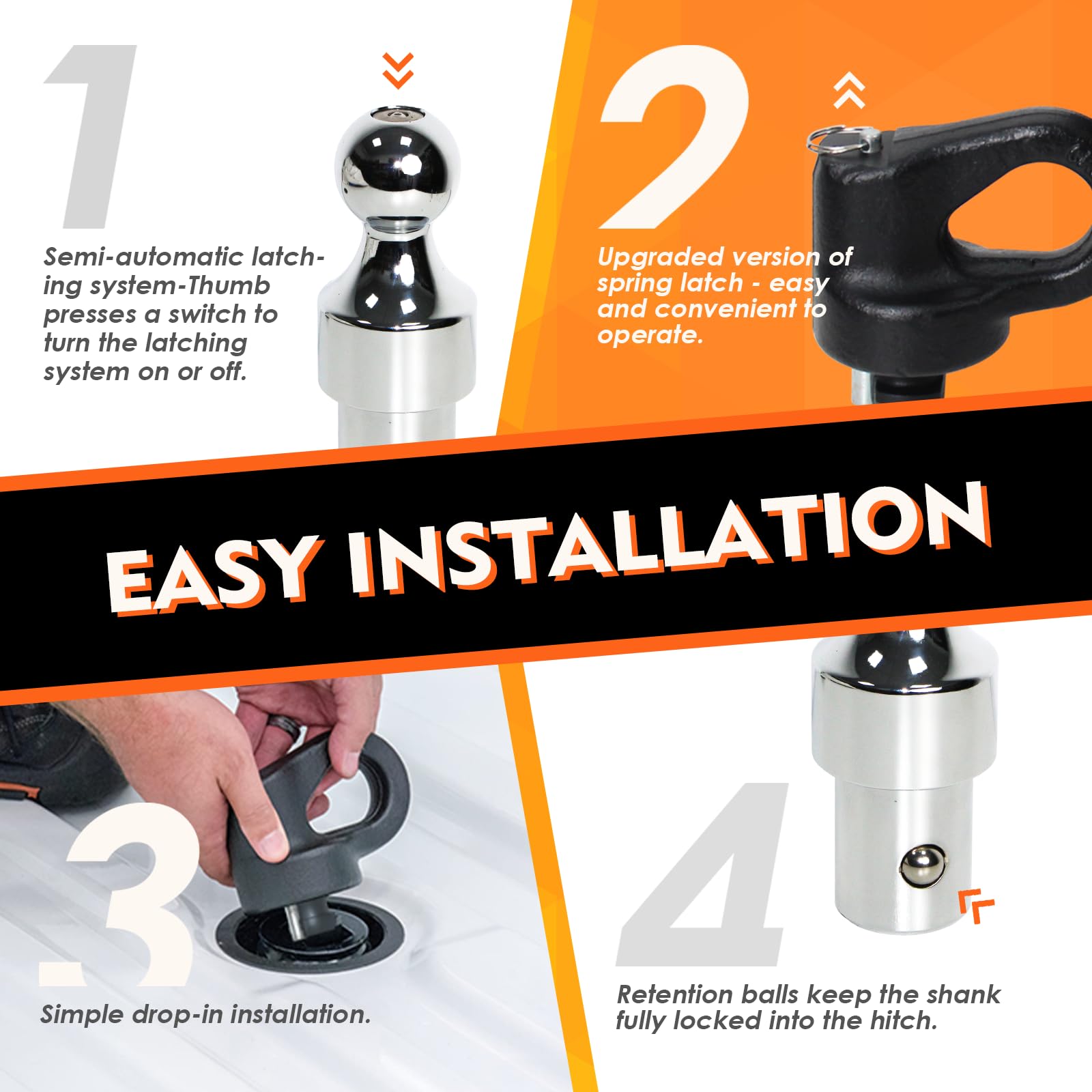 1

Semi-automatic latching system-Thumb presses a switch to turn the latching system on or off.

2

Upgraded version of spring latch - easy and convenient to operate.

EASY INSTALLATION

3

Simple drop-in installation.

4

Retention balls keep the shank fully locked into the hitch.