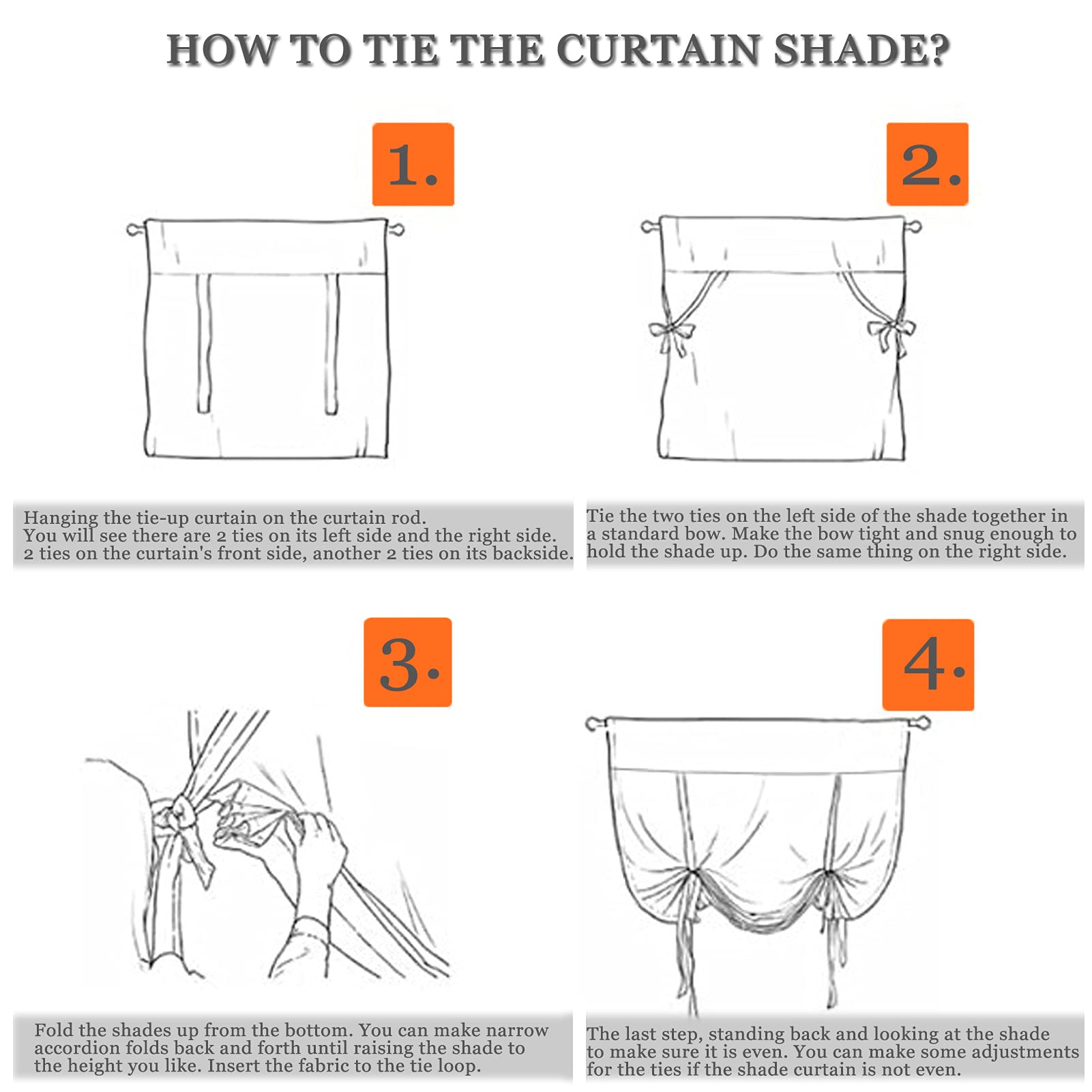 HOW TO TIE THE CURTAIN SHADE?

1.

Hanging the tie-up curtain on the curtain rod.
You will see there are 2 ties on its left side and the right side.
2 ties on the curtain's front side, another 2 ties on its backside.

2.

Tie the two ties on the left side of the shade together in a standard bow. Make the bow tight and snug enough to hold the shade up. Do the same thing on the right side.

3.

Fold the shades up from the bottom. You can make narrow accordion folds back and forth until raising the shade to the height you like. Insert the fabric to the tie loop.

4.

The last step, standing back and looking at the shade to make sure it is even. You can make some adjustments for the ties if the shade curtain is not even.