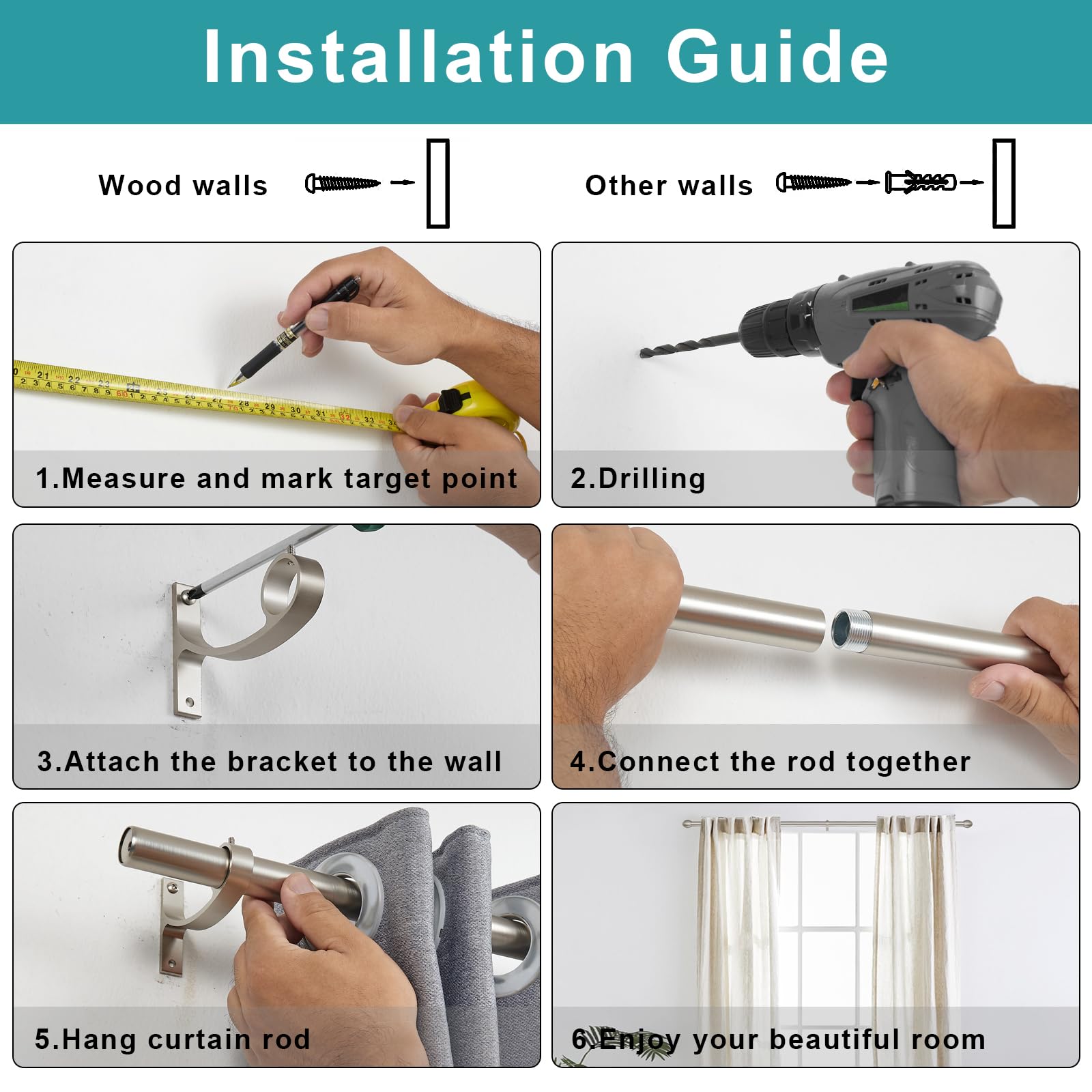 Installation Guide

Wood walls

Other walls

1.Measure and mark target point

2.Drilling

3.Attach the bracket to the wall

4.Connect the rod together

5.Hang curtain rod

6.Enjoy your beautiful room