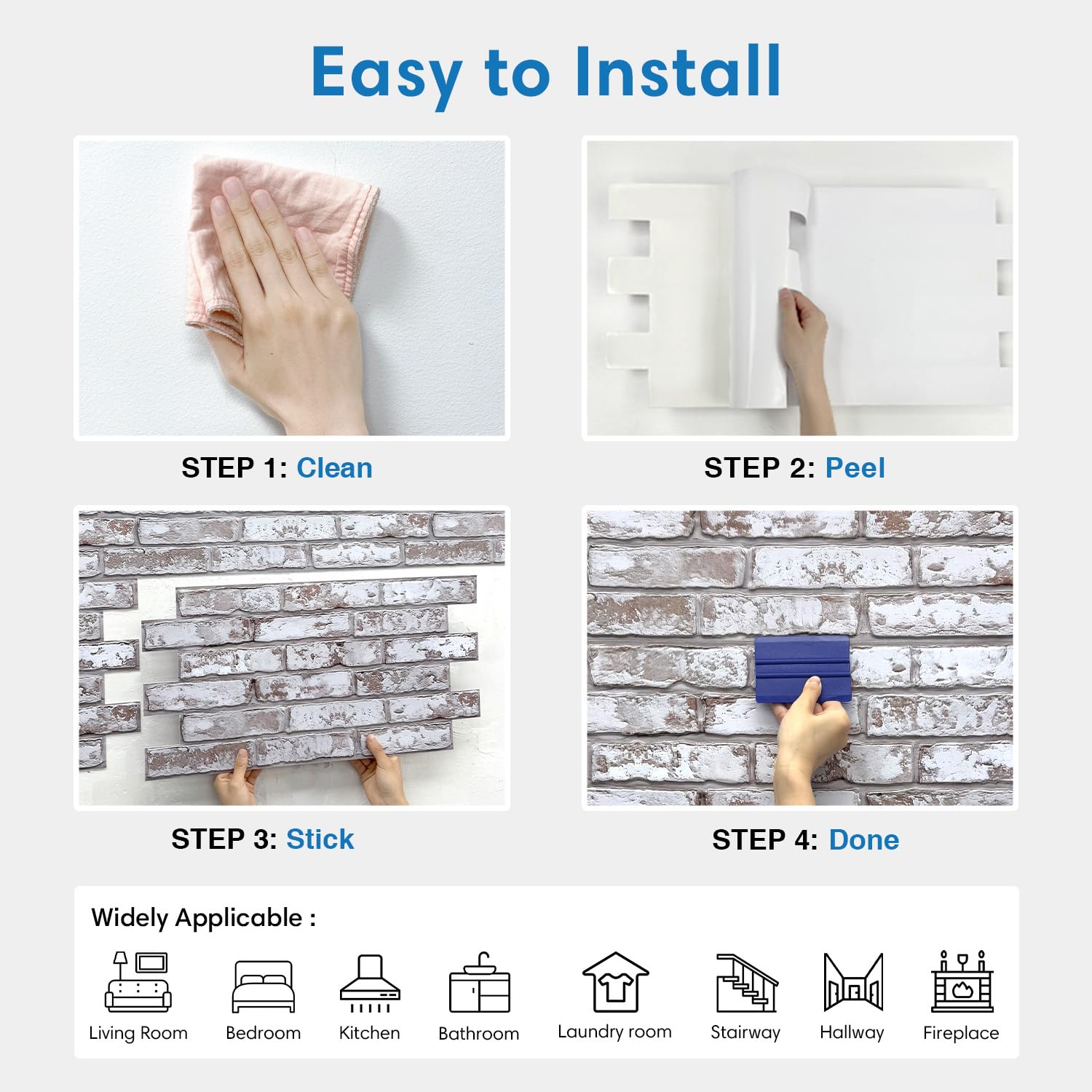 Easy to Install

STEP 1: Clean

STEP 2: Peel

STEP 3: Stick

STEP 4: Done

Widely Applicable :

Living Room
Bedroom
Kitchen
Bathroom
Laundry room
Stairway
Hallway
Fireplace