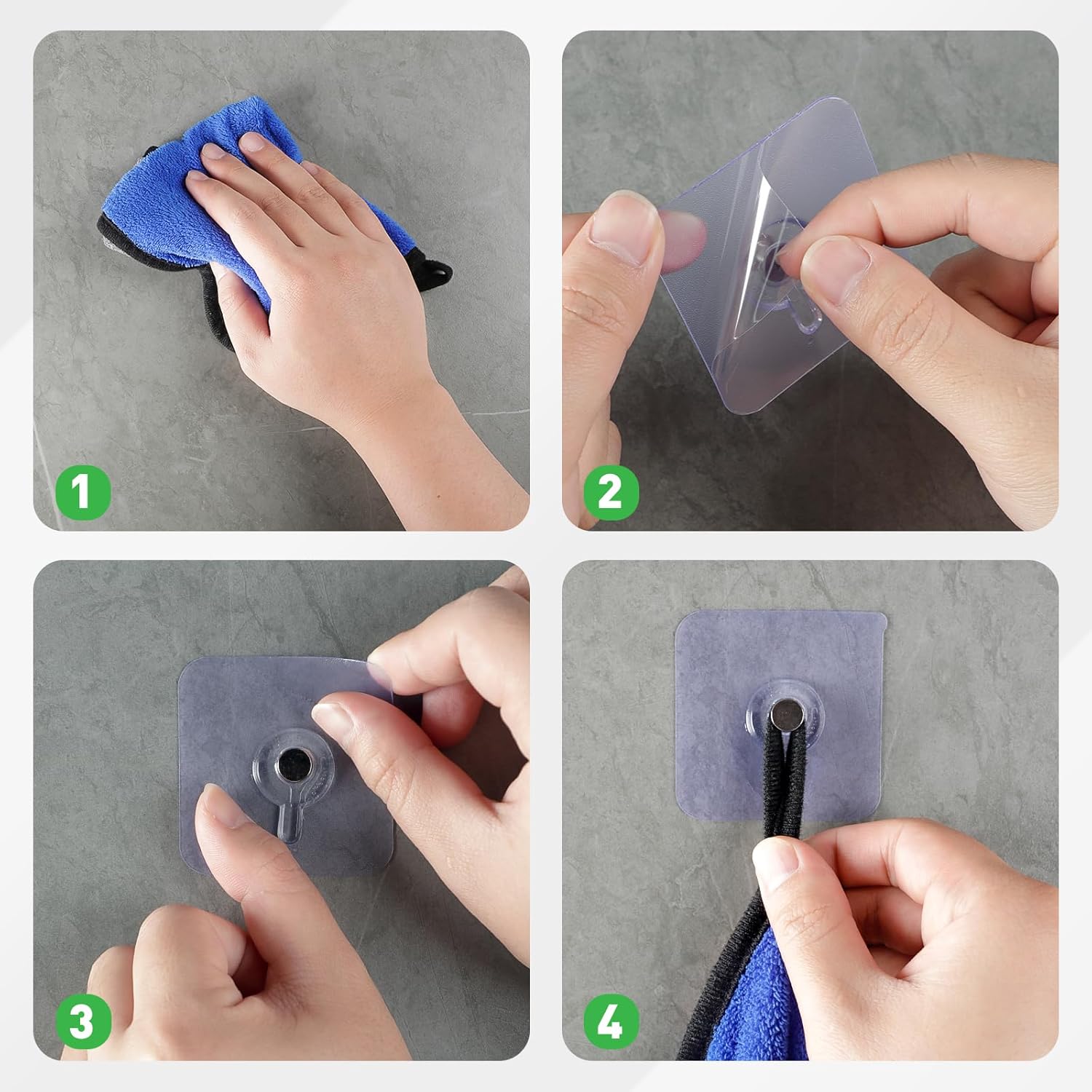 1

2

3

4