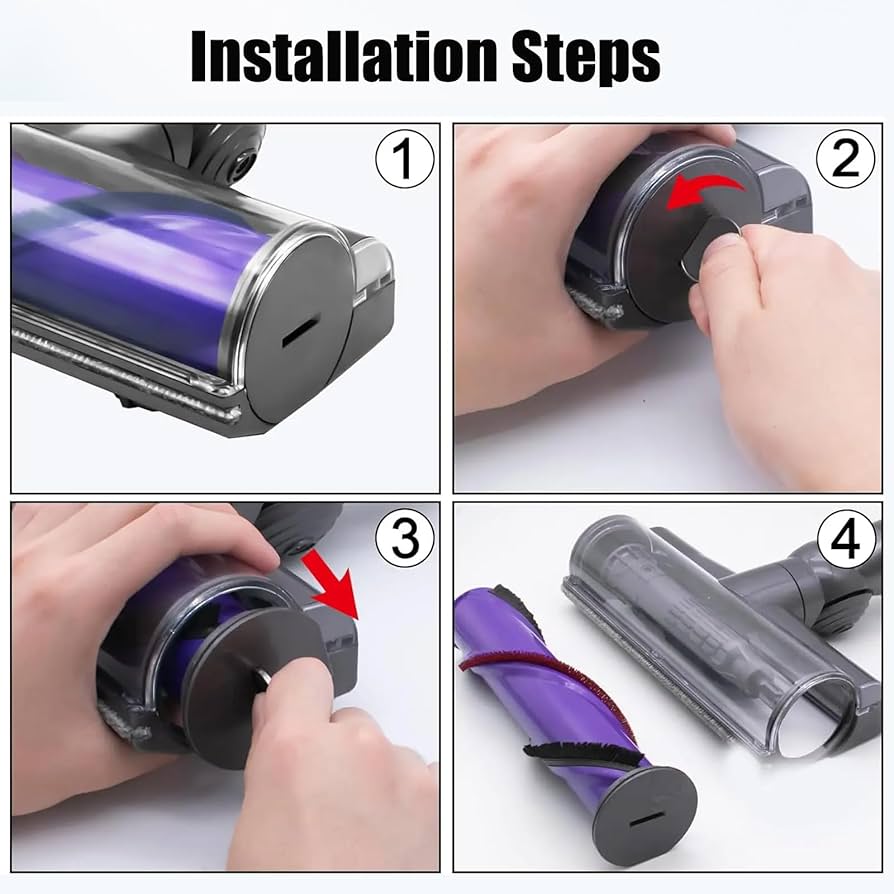 Installation Steps

1

2

3

4