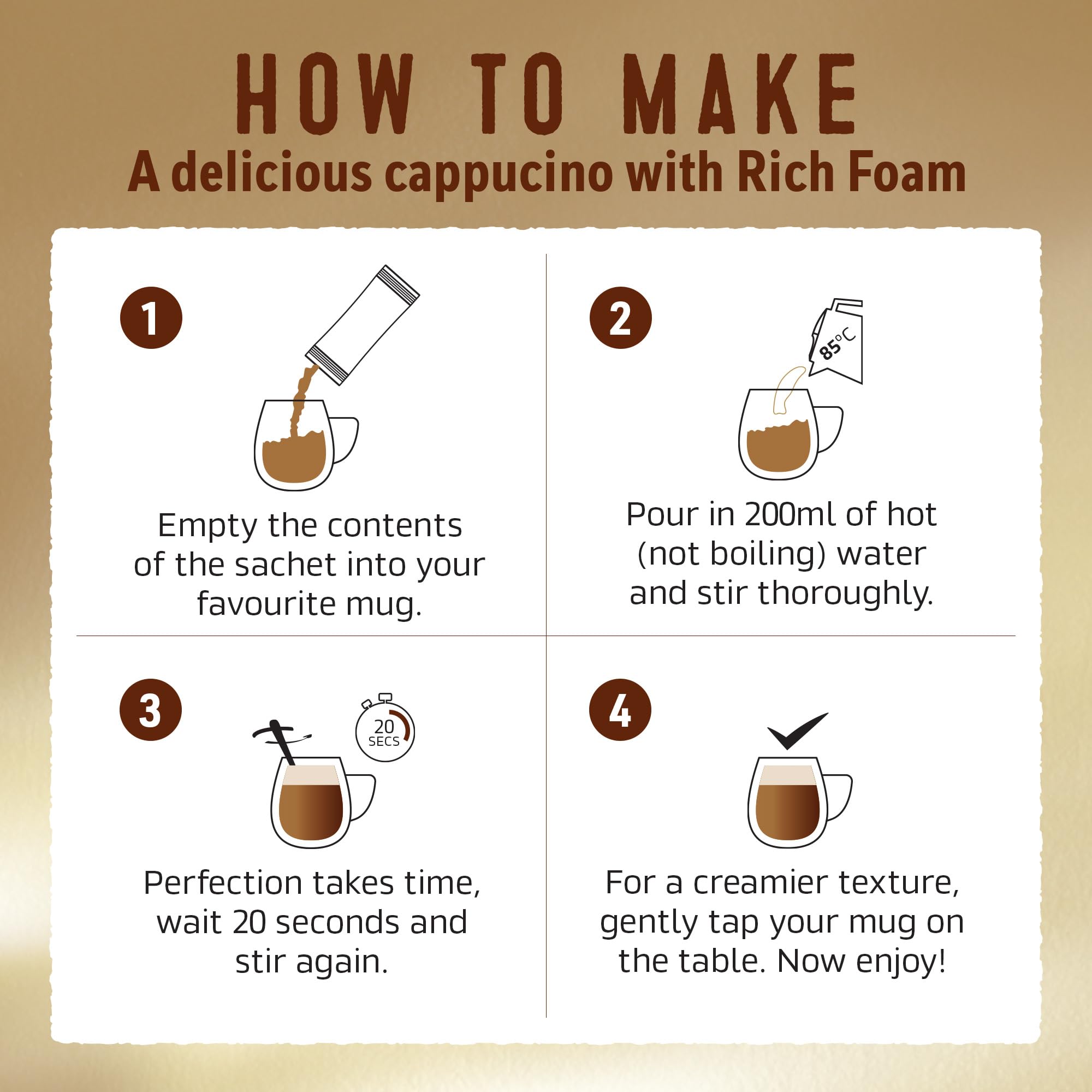 HOW TO MAKE
A delicious cappucino with Rich Foam

1

Empty the contents of the sachet into your favourite mug.

2

85°C

Pour in 200ml of hot (not boiling) water and stir thoroughly.

3

20 SECS

Perfection takes time, wait 20 seconds and stir again.

4

For a creamier texture, gently tap your mug on the table. Now enjoy!