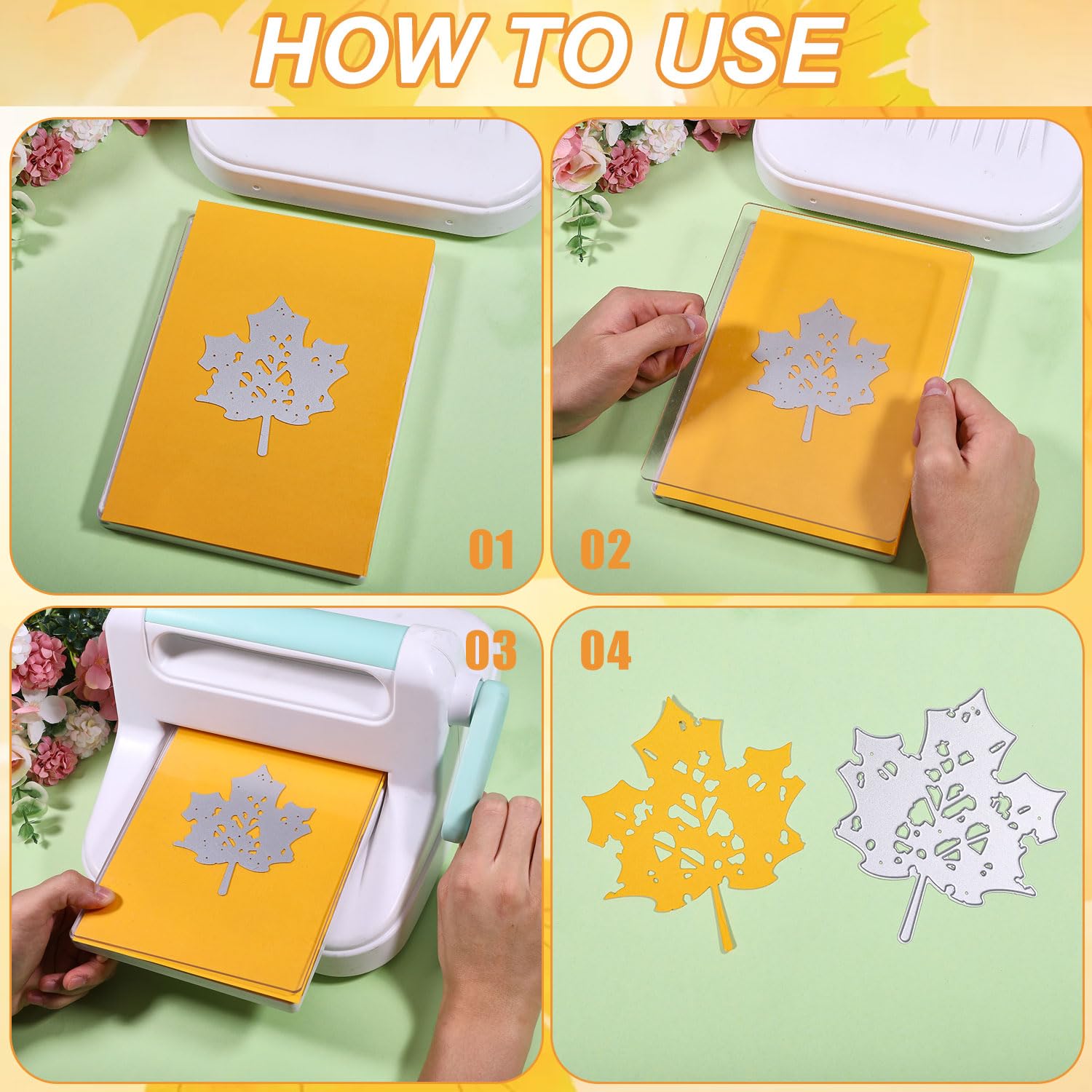 HOW TO USE

01

02

03

04