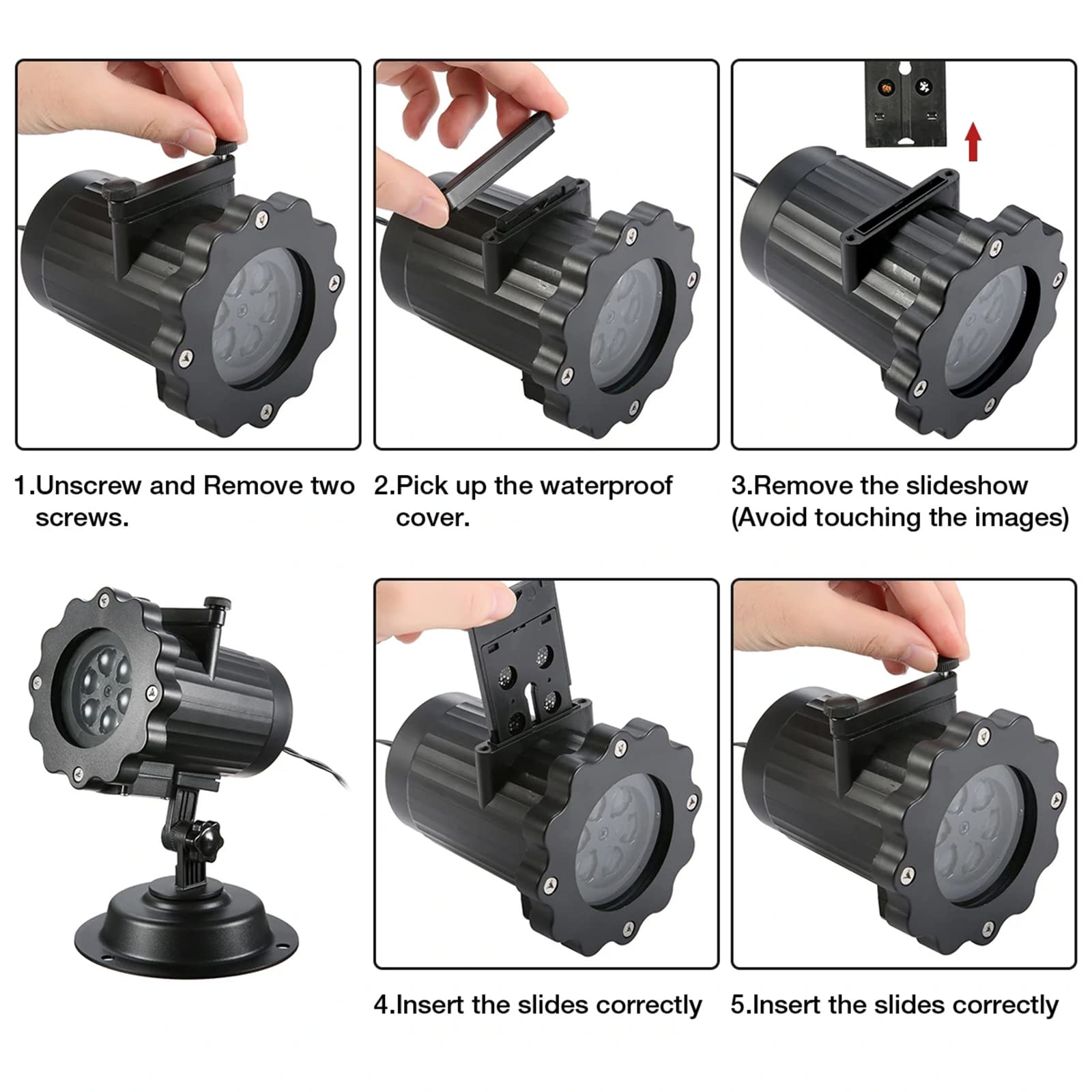 1.Unscrew and Remove two screws.

2.Pick up the waterproof cover.

3.Remove the slideshow (Avoid touching the images)

4.Insert the slides correctly

5.Insert the slides correctly