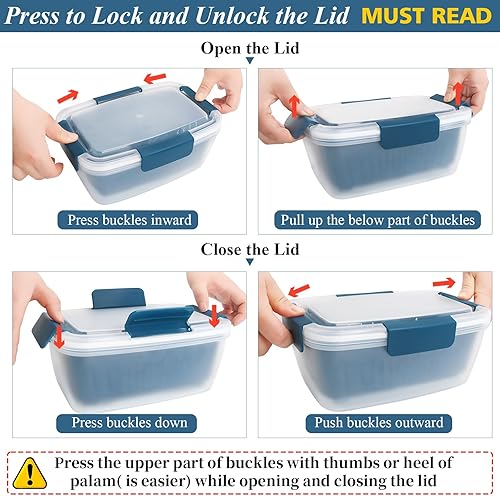 Press to Lock and Unlock the Lid MUST READ

Open the Lid

Press buckles inward

Pull up the below part of buckles

Close the Lid

Press buckles down

Push buckles outward

Press the upper part of buckles with thumbs or heel of palam( is easier) while opening and closing the lid